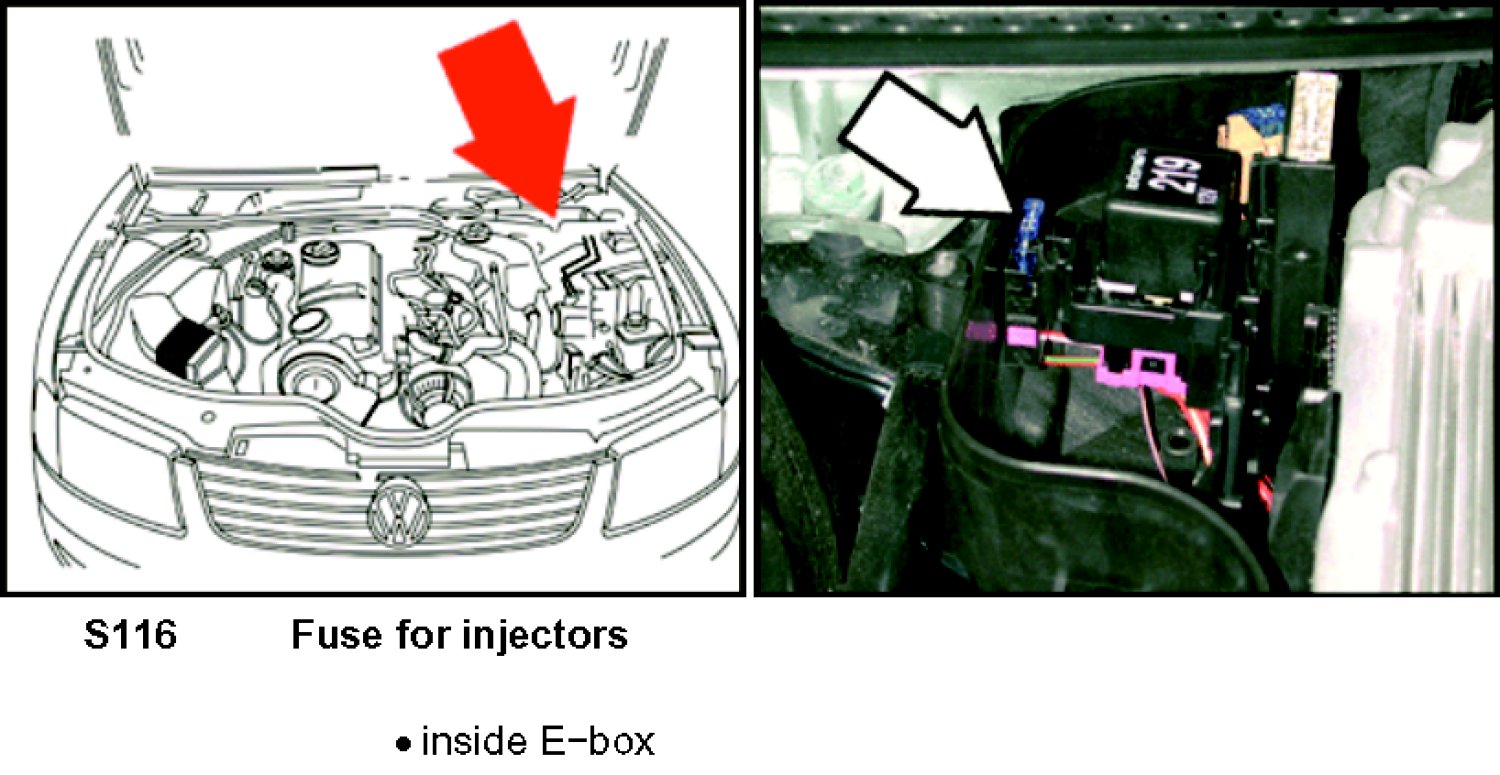 219

S116 Fuse for injectors

• inside E-box