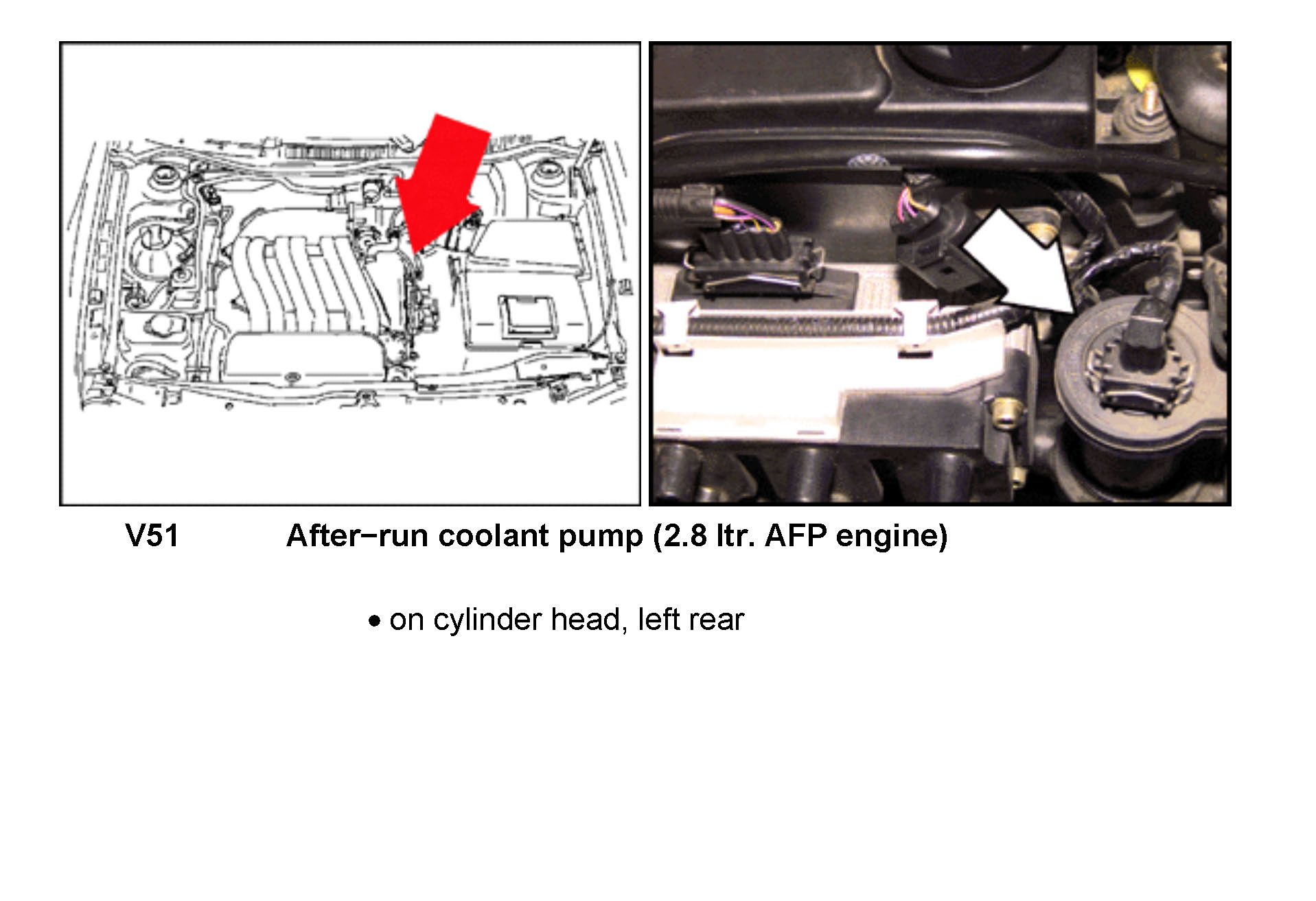 V51 After−run coolant pump (2.8 ltr. AFP engine)

• on cylinder head, left rear