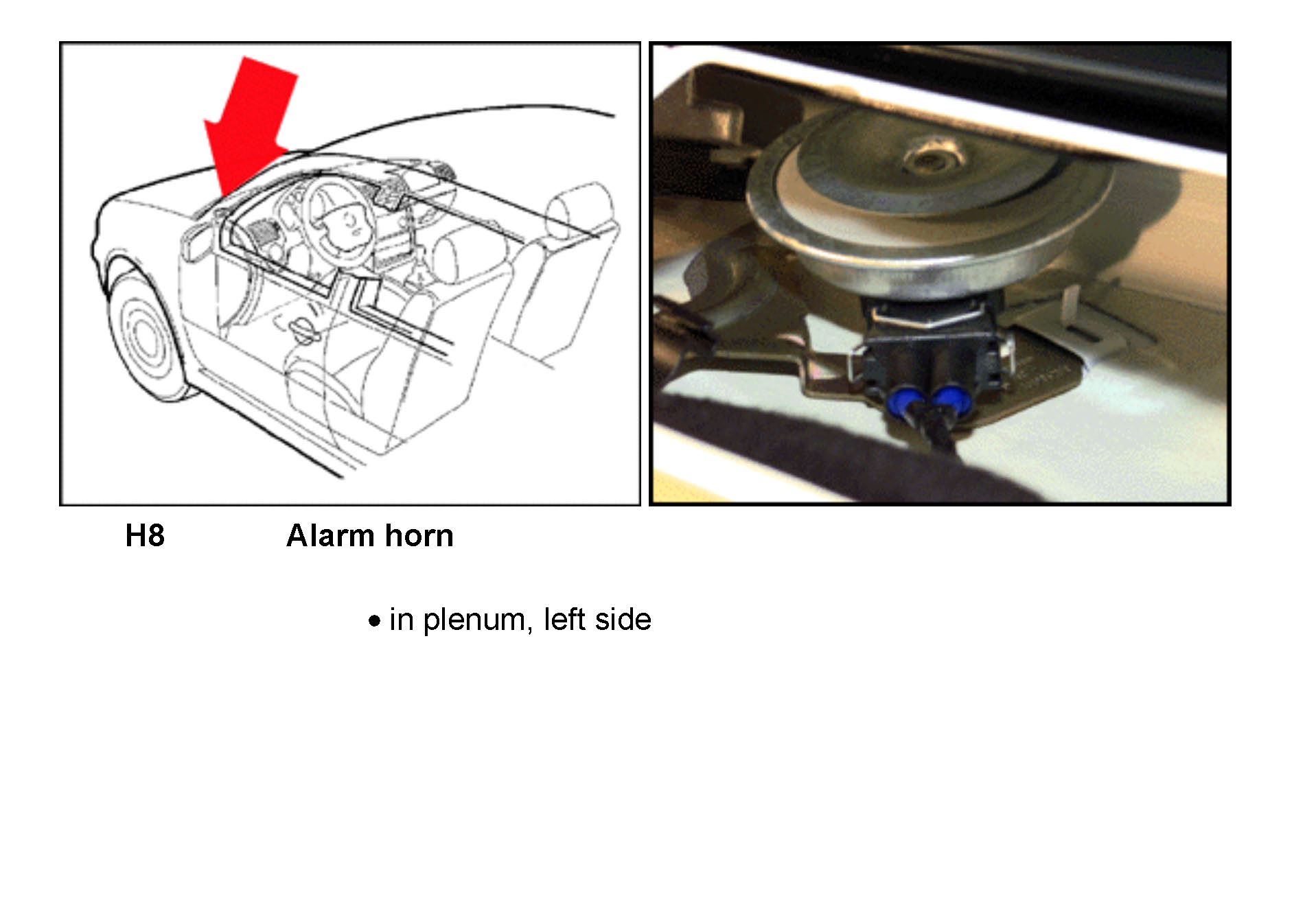 H8 Alarm horn

• in plenum, left side