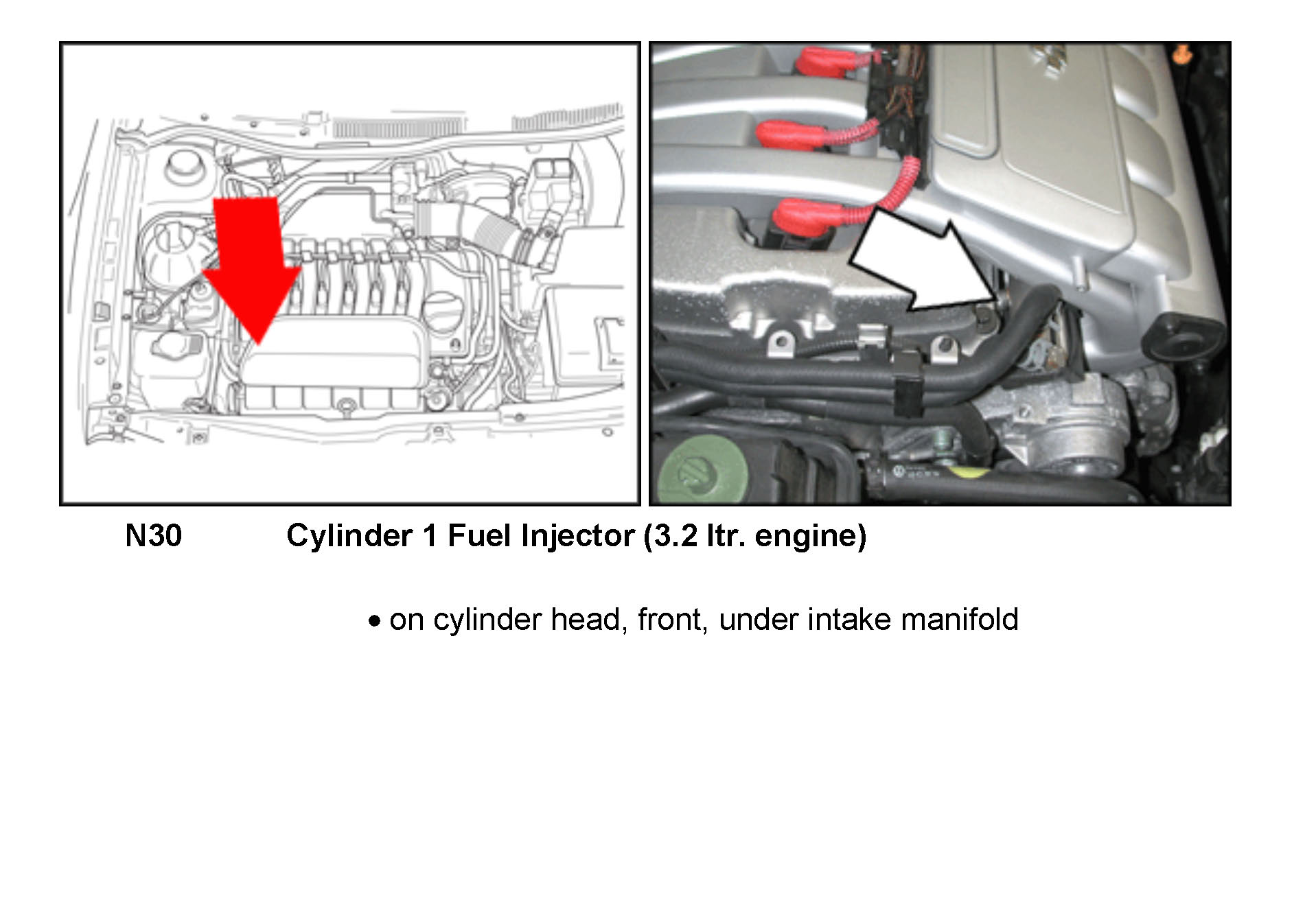 N30 Cylinder 1 Fuel Injector (3.2 ltr. engine)

• on cylinder head, front, under intake manifold