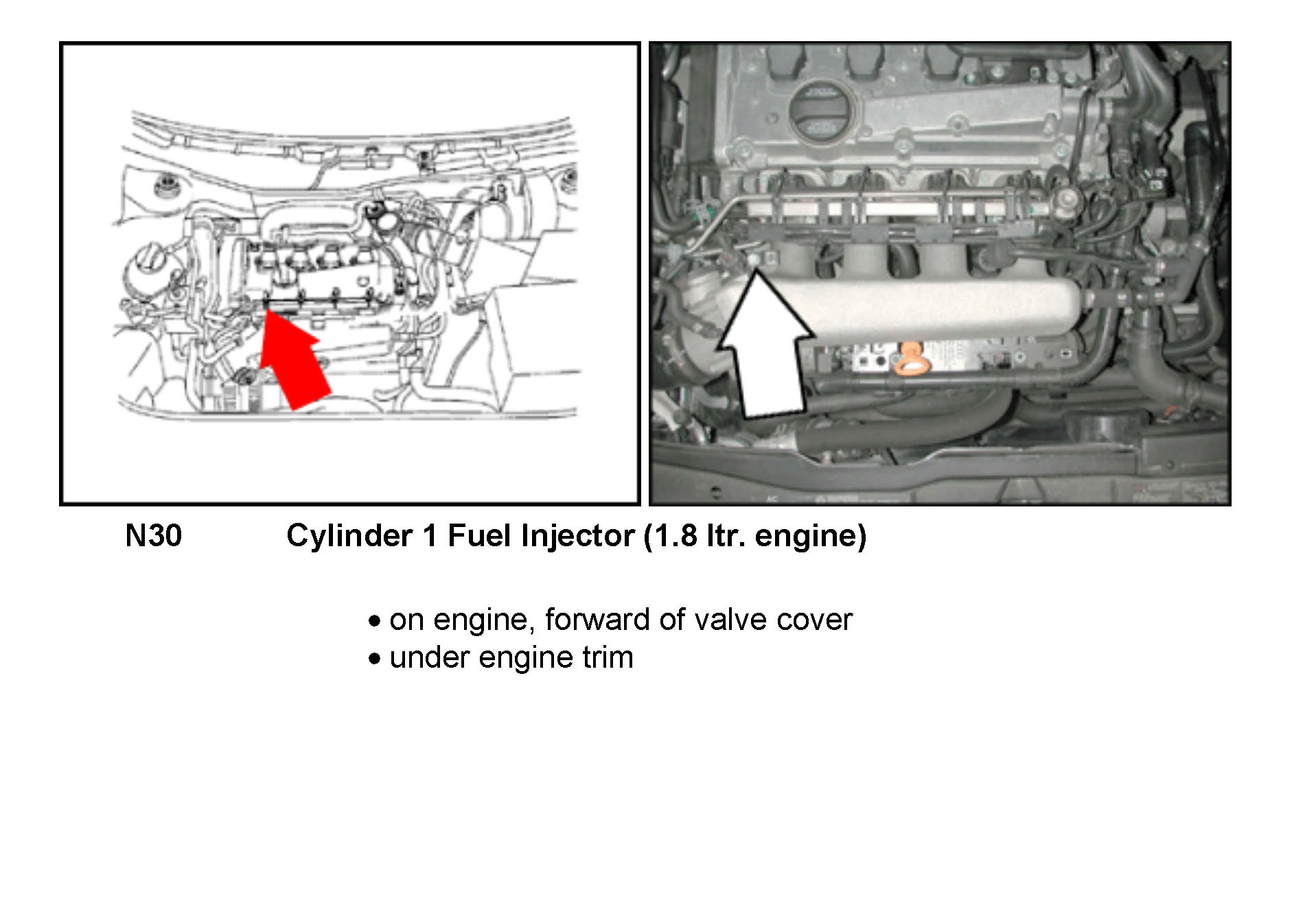 N30 Cylinder 1 Fuel Injector (1.8 ltr. engine)

• on engine, forward of valve cover
• under engine trim