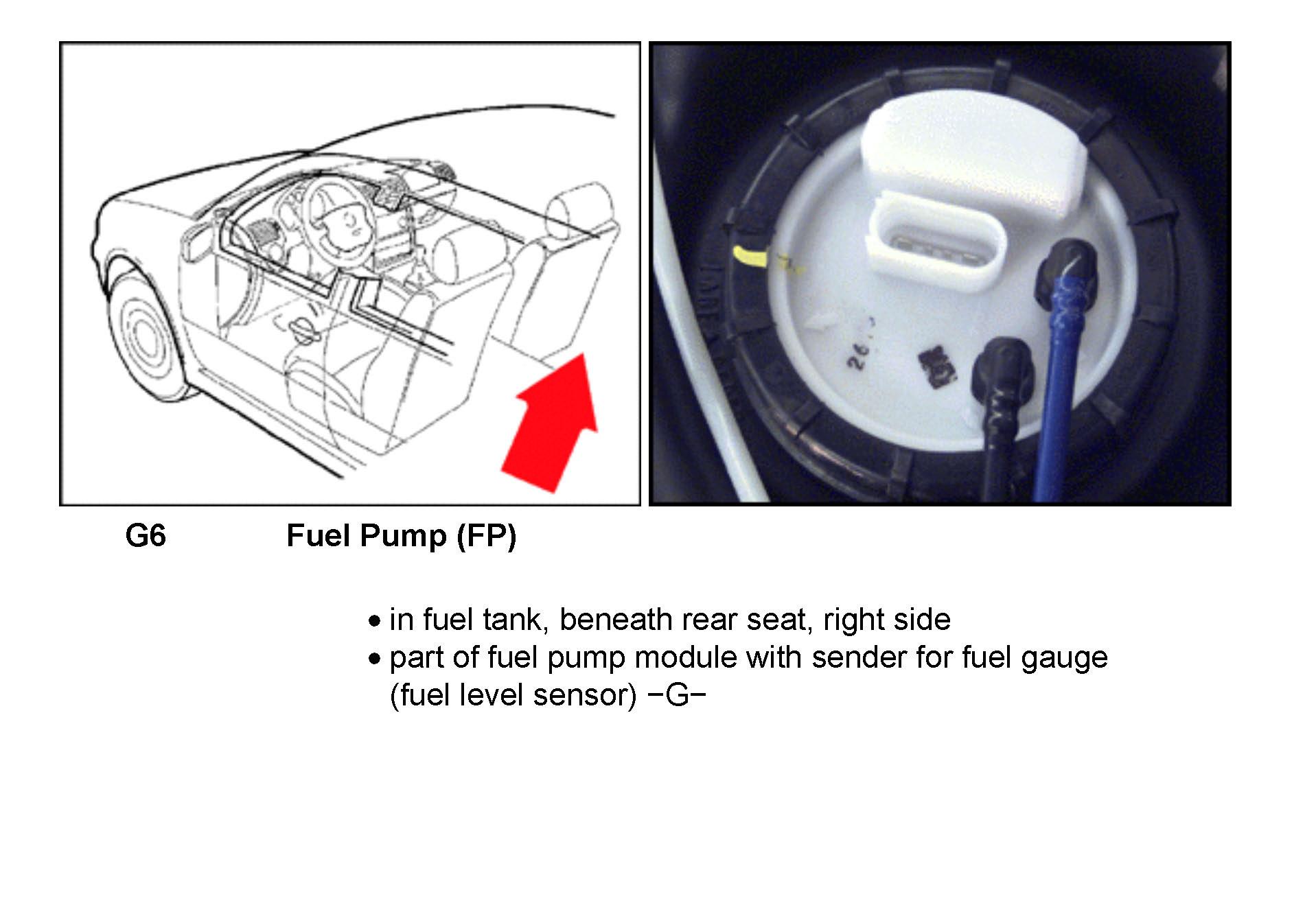 G6 Fuel Pump (FP)

• in fuel tank, beneath rear seat, right side
• part of fuel pump module with sender for fuel gauge (fuel level sensor) −G−