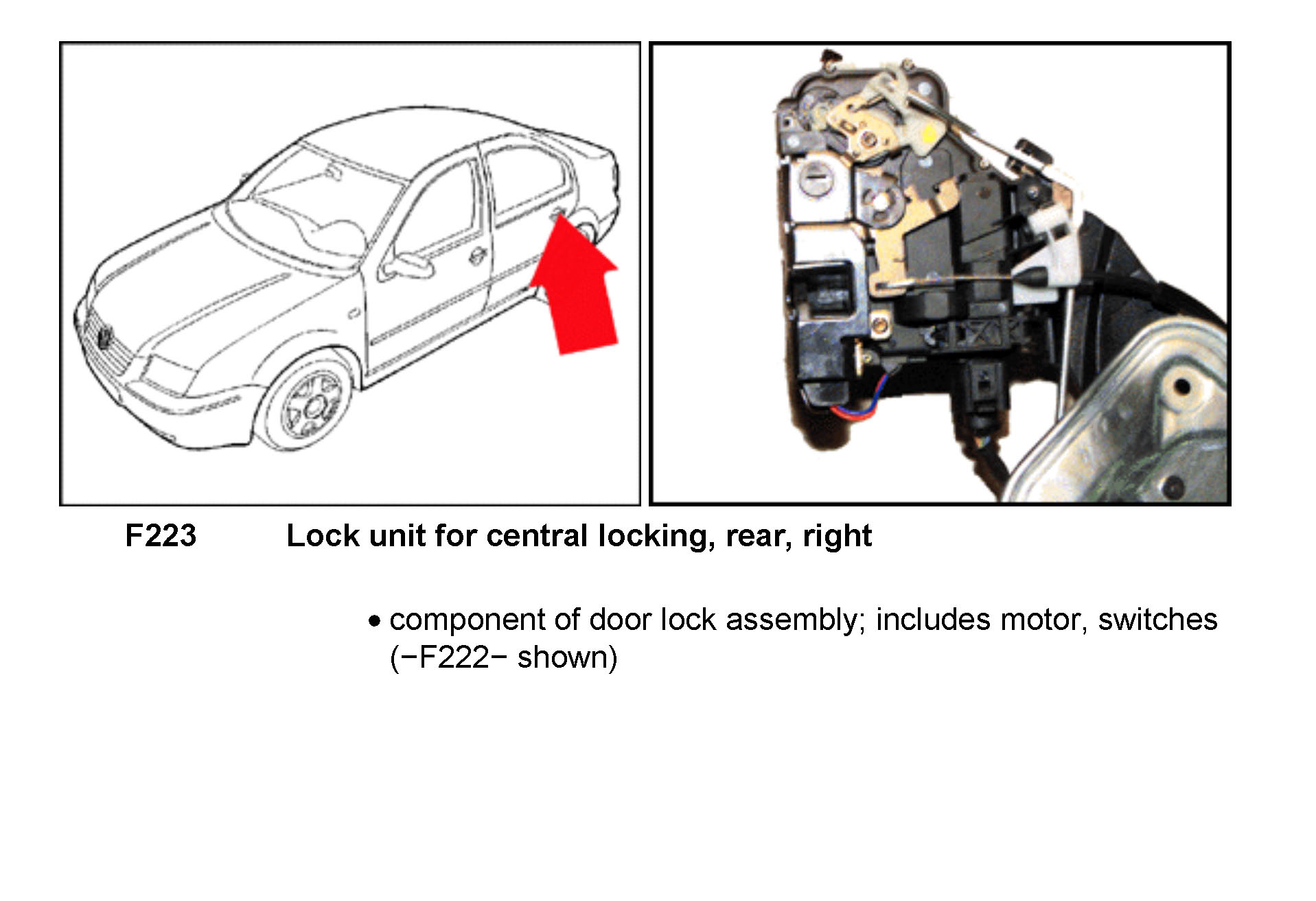 F223 Lock unit for central locking, rear, right

• component of door lock assembly; includes motor, switches (−F222− shown)