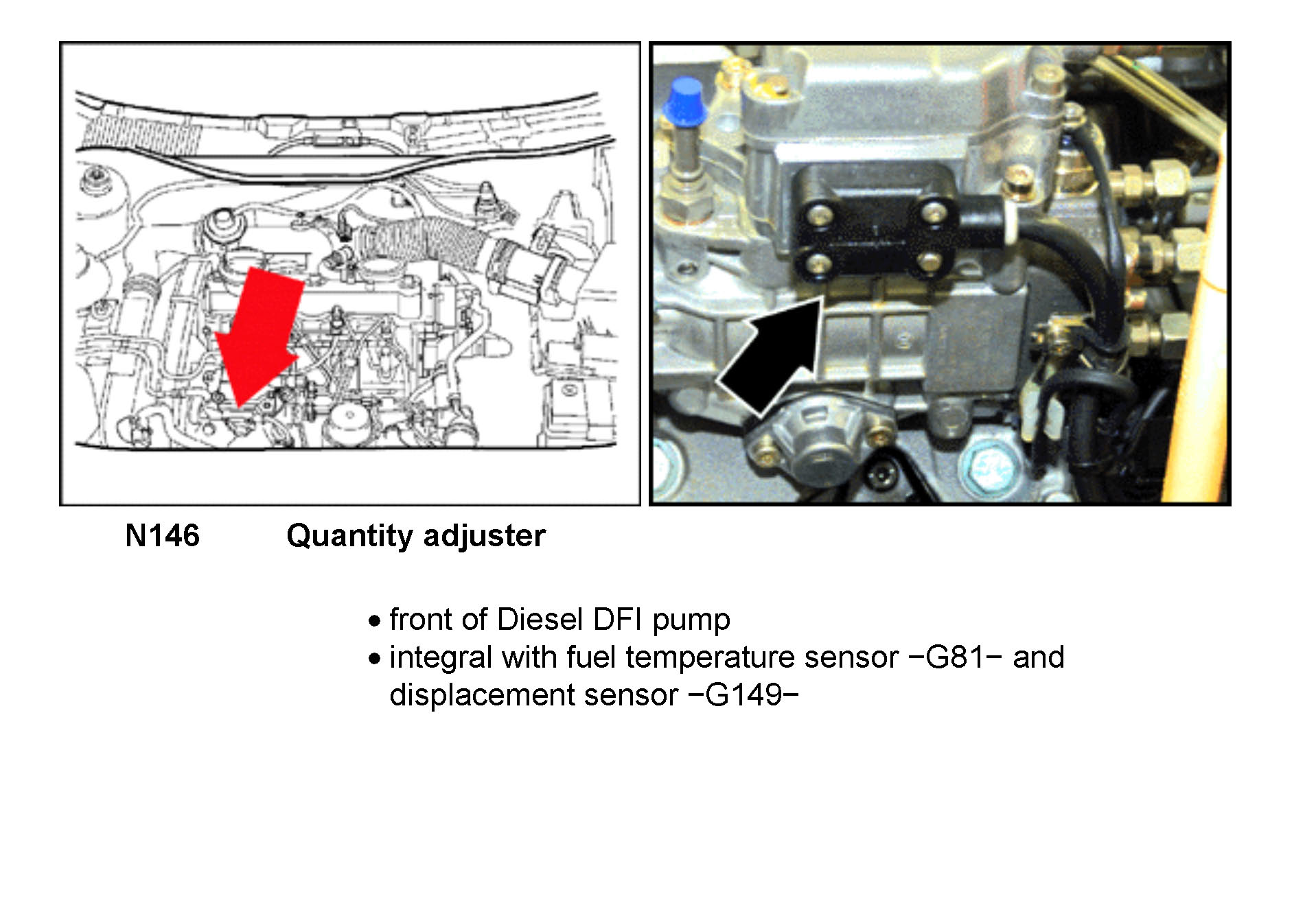 N146 Quantity adjuster

• front of Diesel DFI pump
• integral with fuel temperature sensor −G81− and displacement sensor −G149−