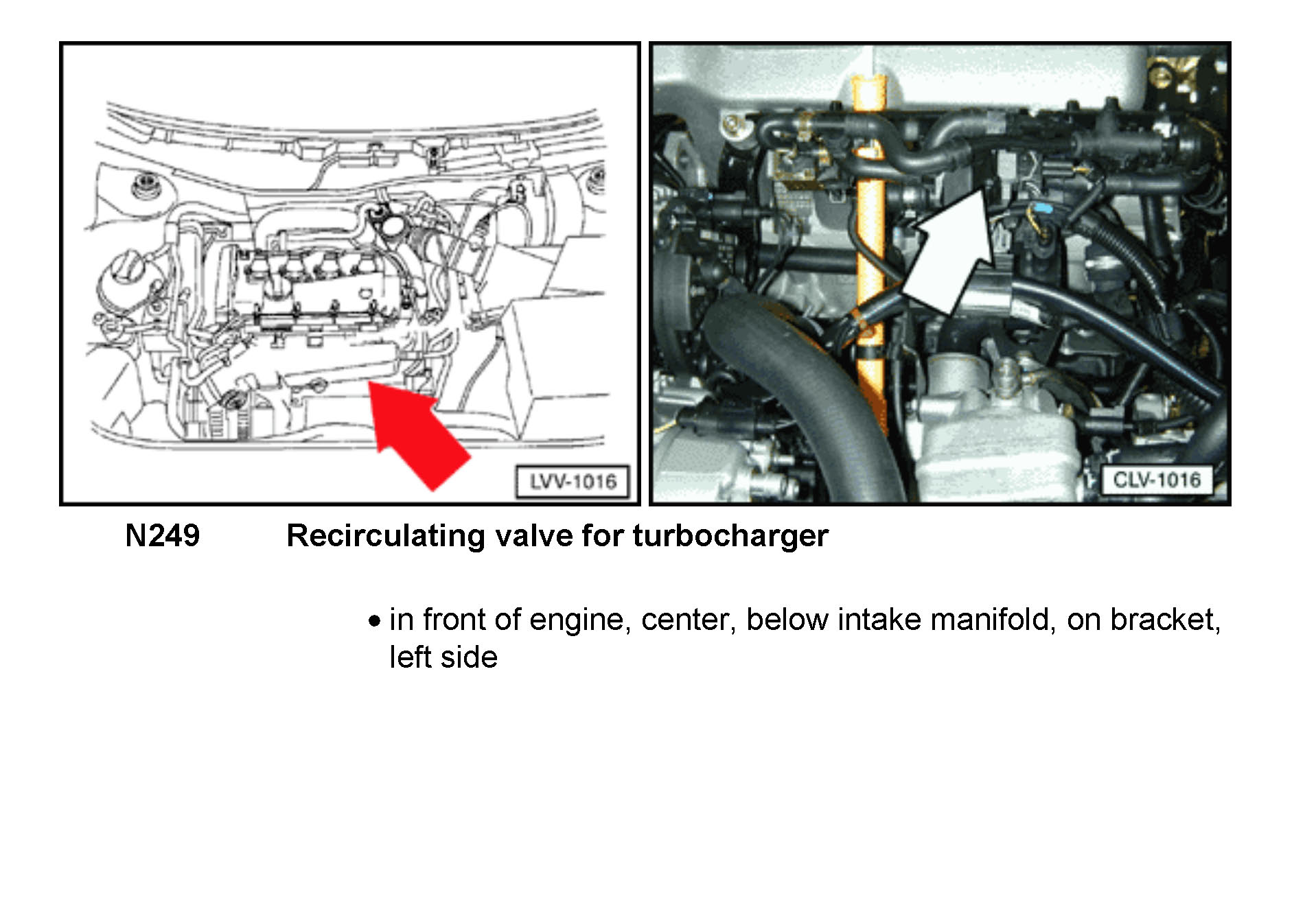 LVV-1016

CLV-1016

N249 Recirculating valve for turbocharger

• in front of engine, center, below intake manifold, on bracket, left side