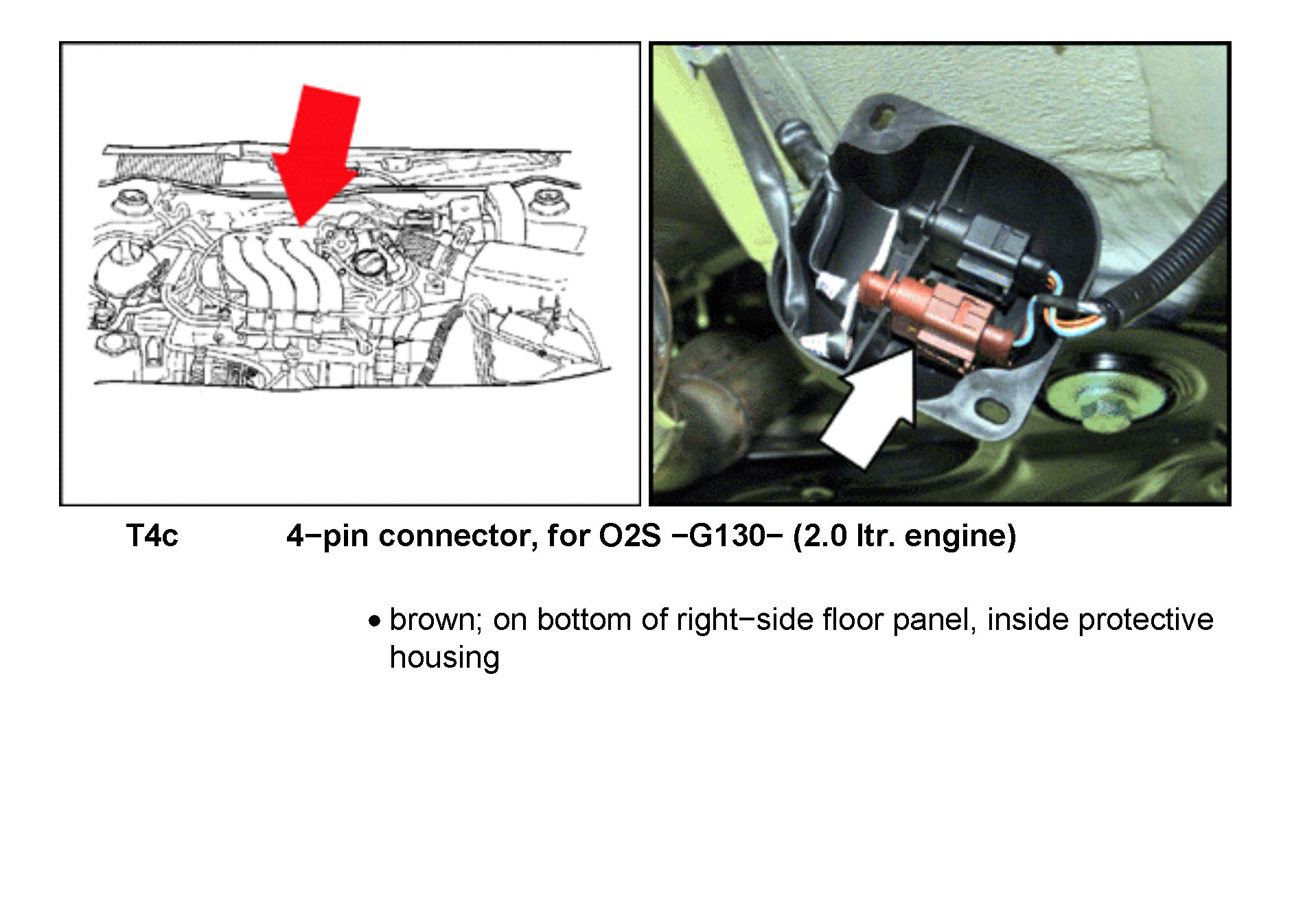 T4c 4−pin connector, for O2S −G130− (2.0 ltr. engine)

• brown; on bottom of right−side floor panel, inside protective housing