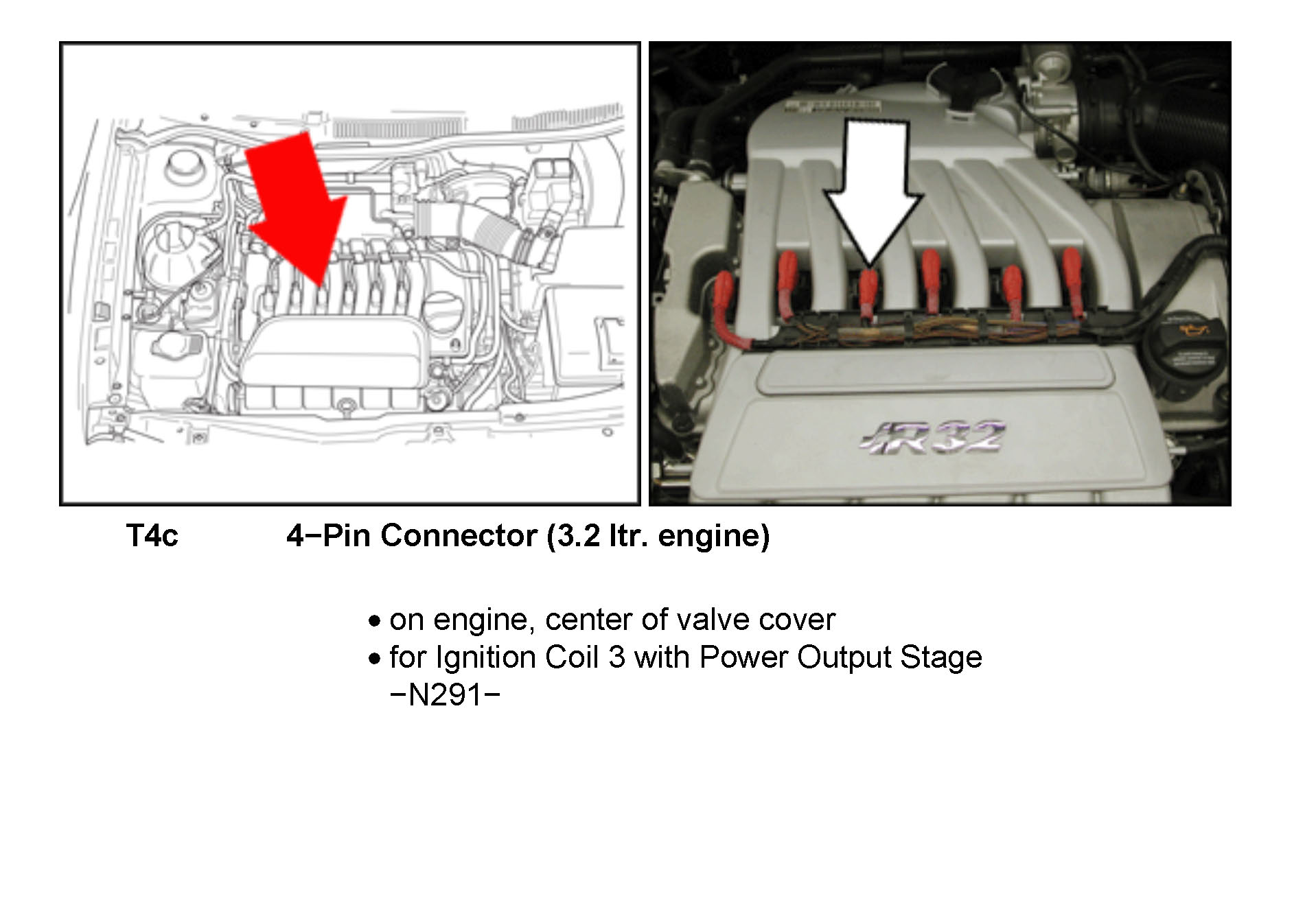 R32

T4c 4−Pin Connector (3.2 ltr. engine)

• on engine, center of valve cover
• for Ignition Coil 3 with Power Output Stage −N291−