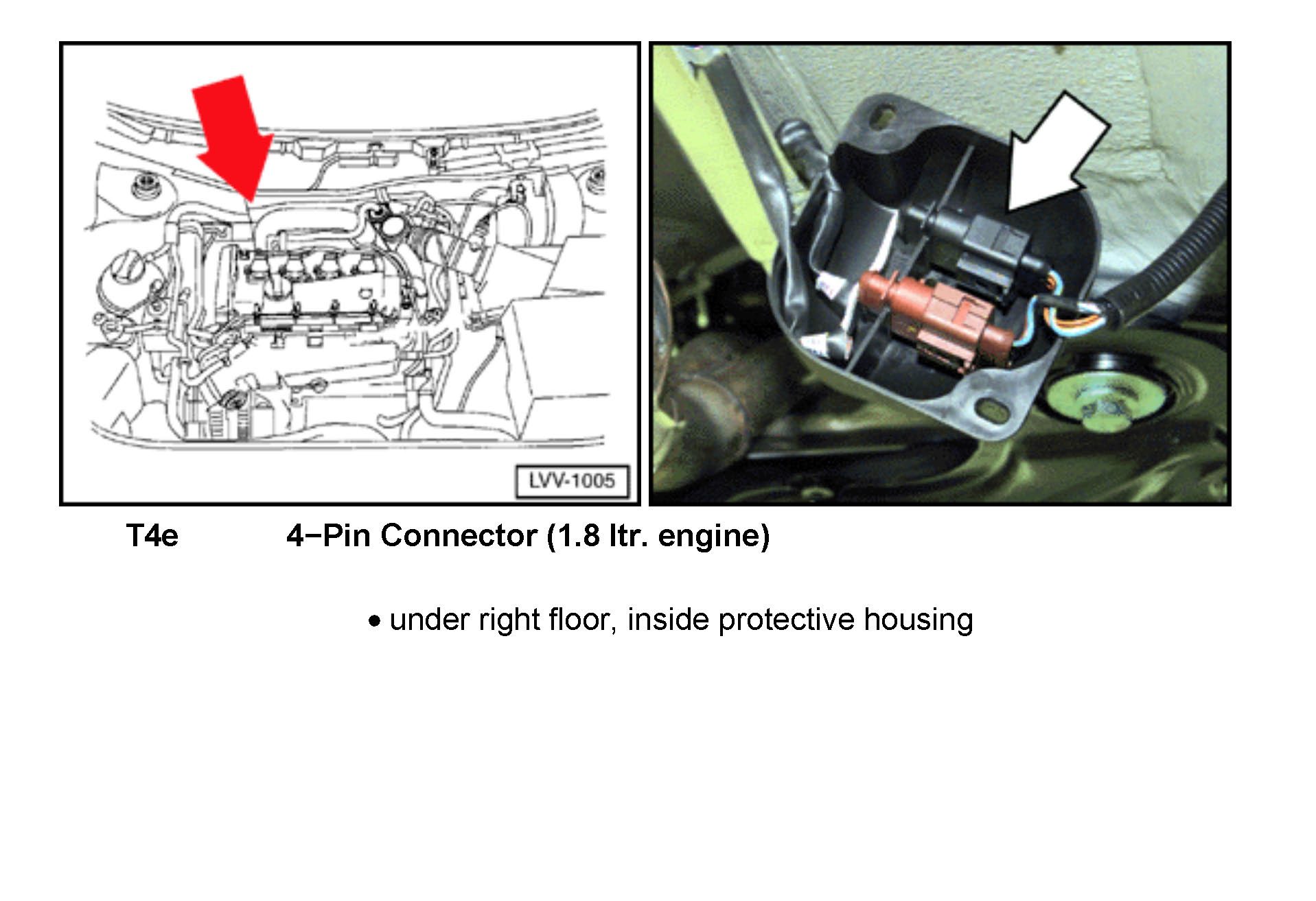 LVV-1005

T4e 4−Pin Connector (1.8 ltr. engine)

• under right floor, inside protective housing