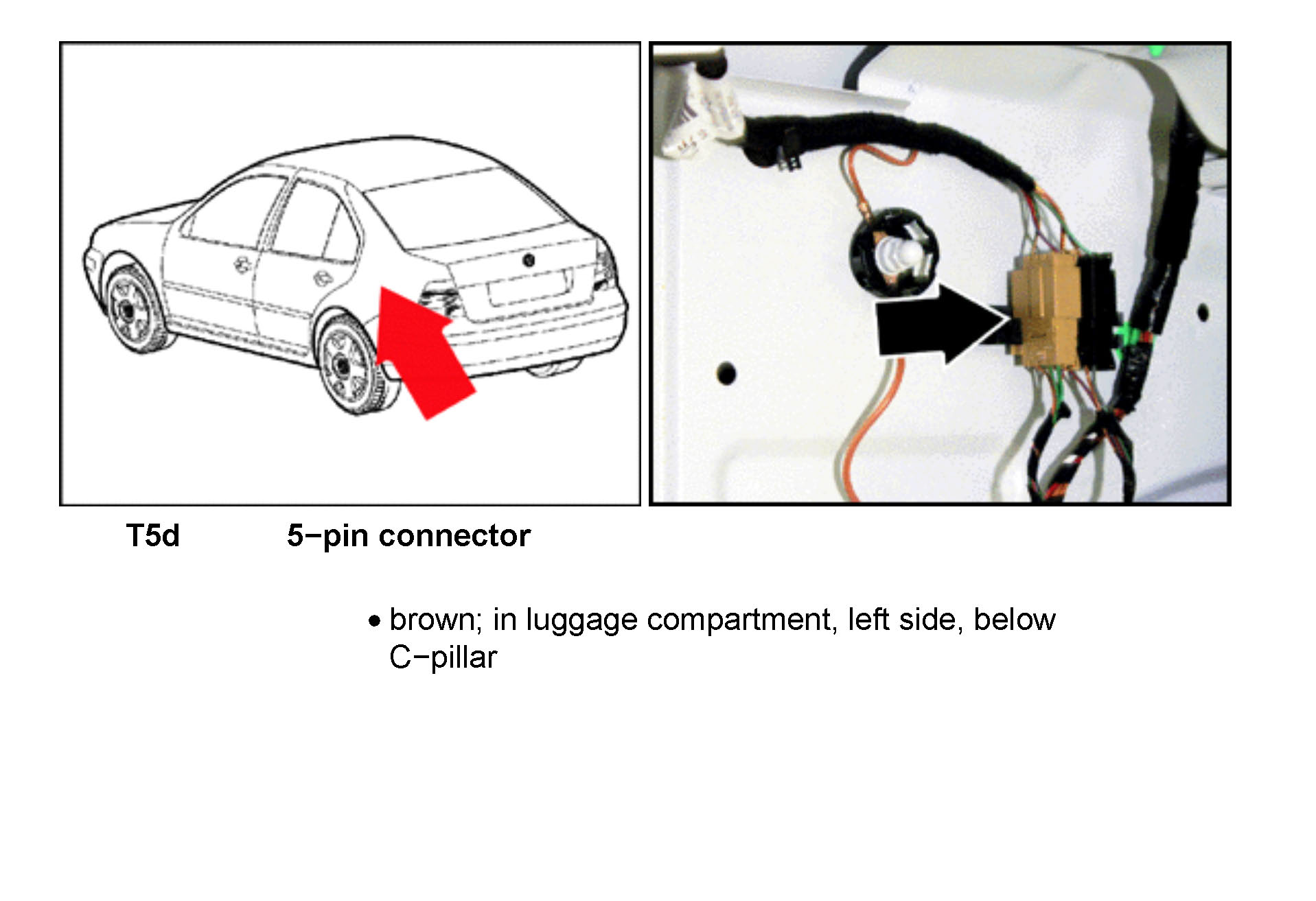 T5d 5−pin connector

• brown; in luggage compartment, left side, below C−pillar