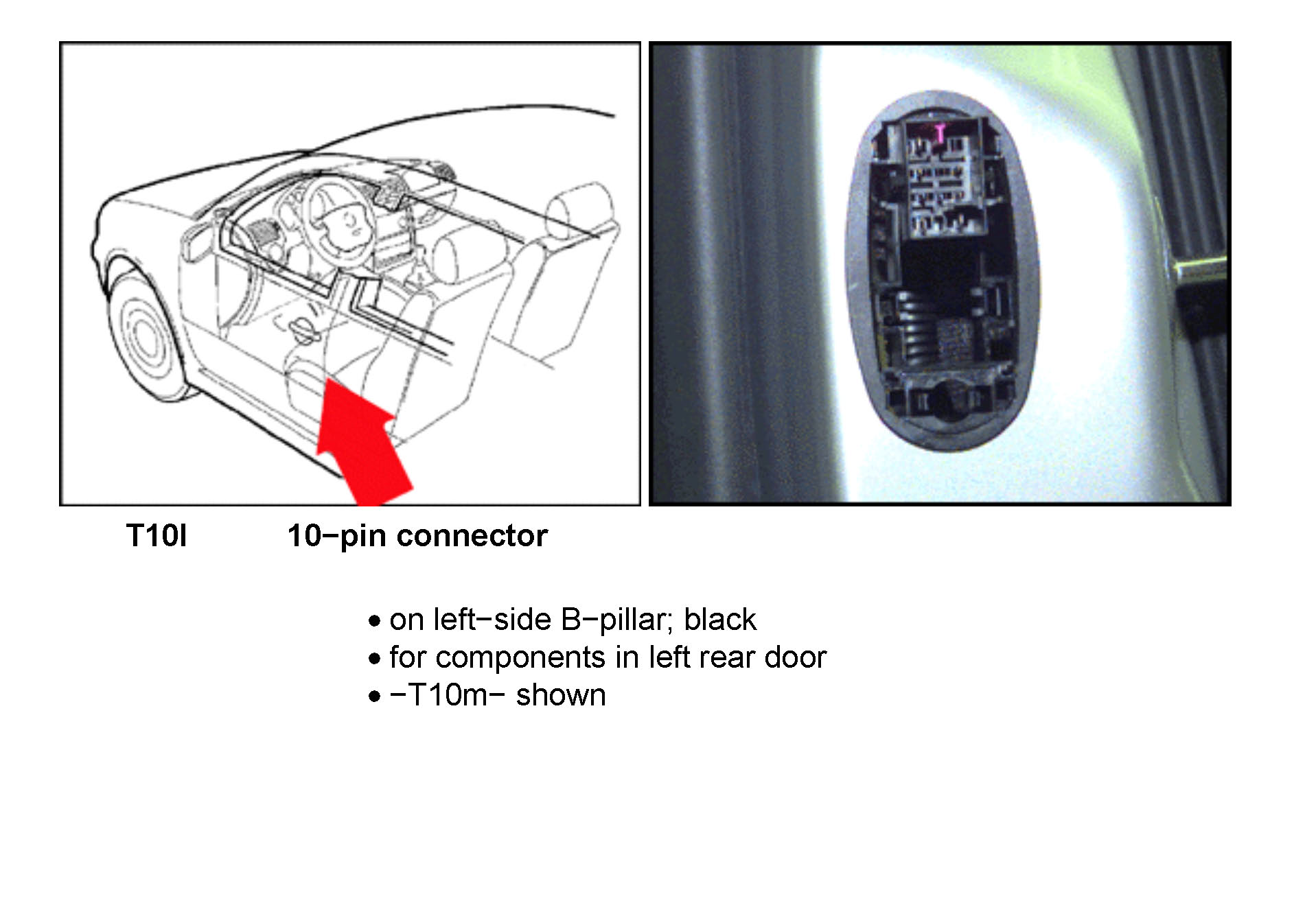 T10l 10−pin connector

• on left−side B−pillar; black
• for components in left rear door
• −T10m− shown