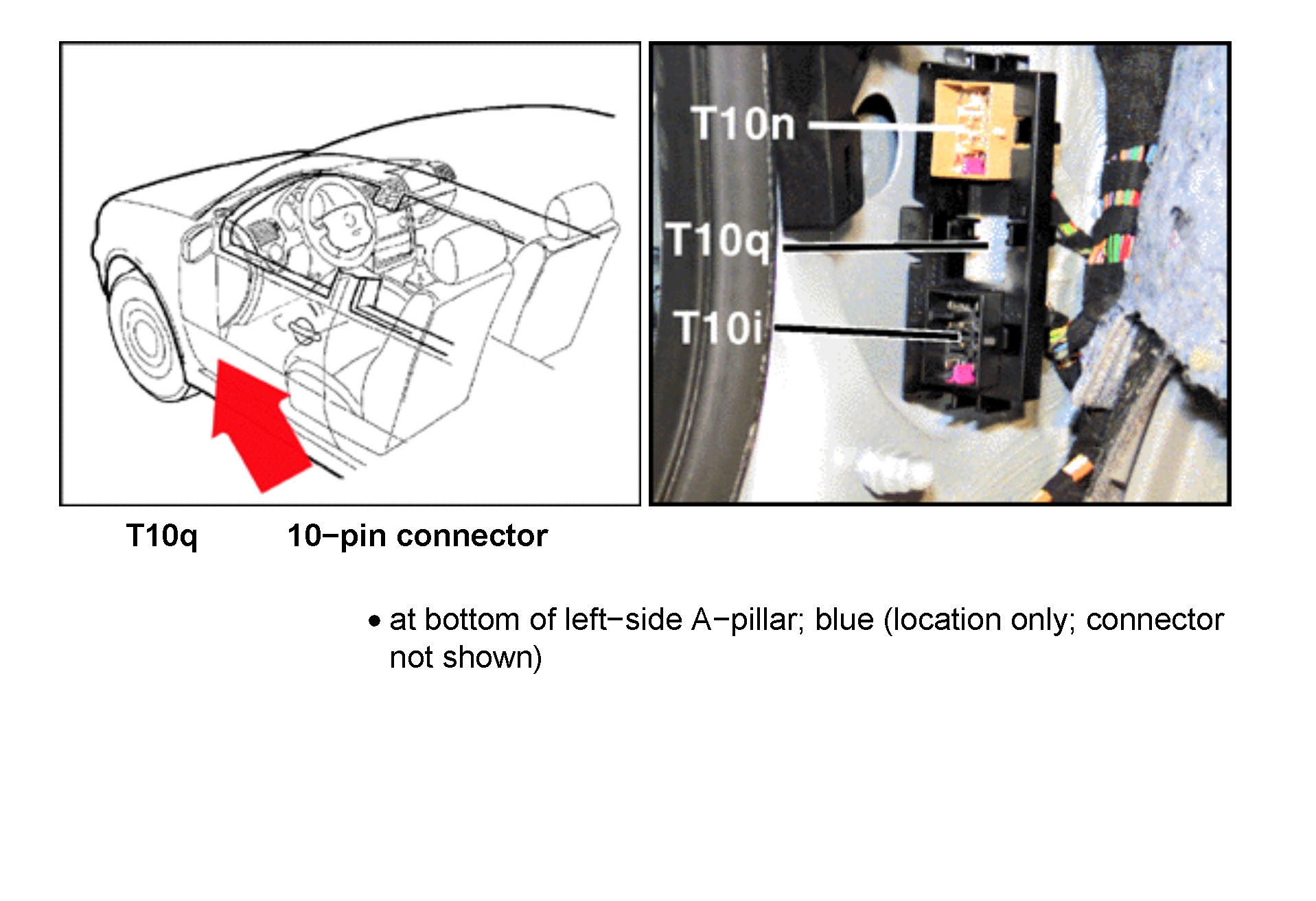 T10n

T10q

T10i

T10q 10−pin connector

• at bottom of left−side A−pillar; blue (location only; connector not shown)