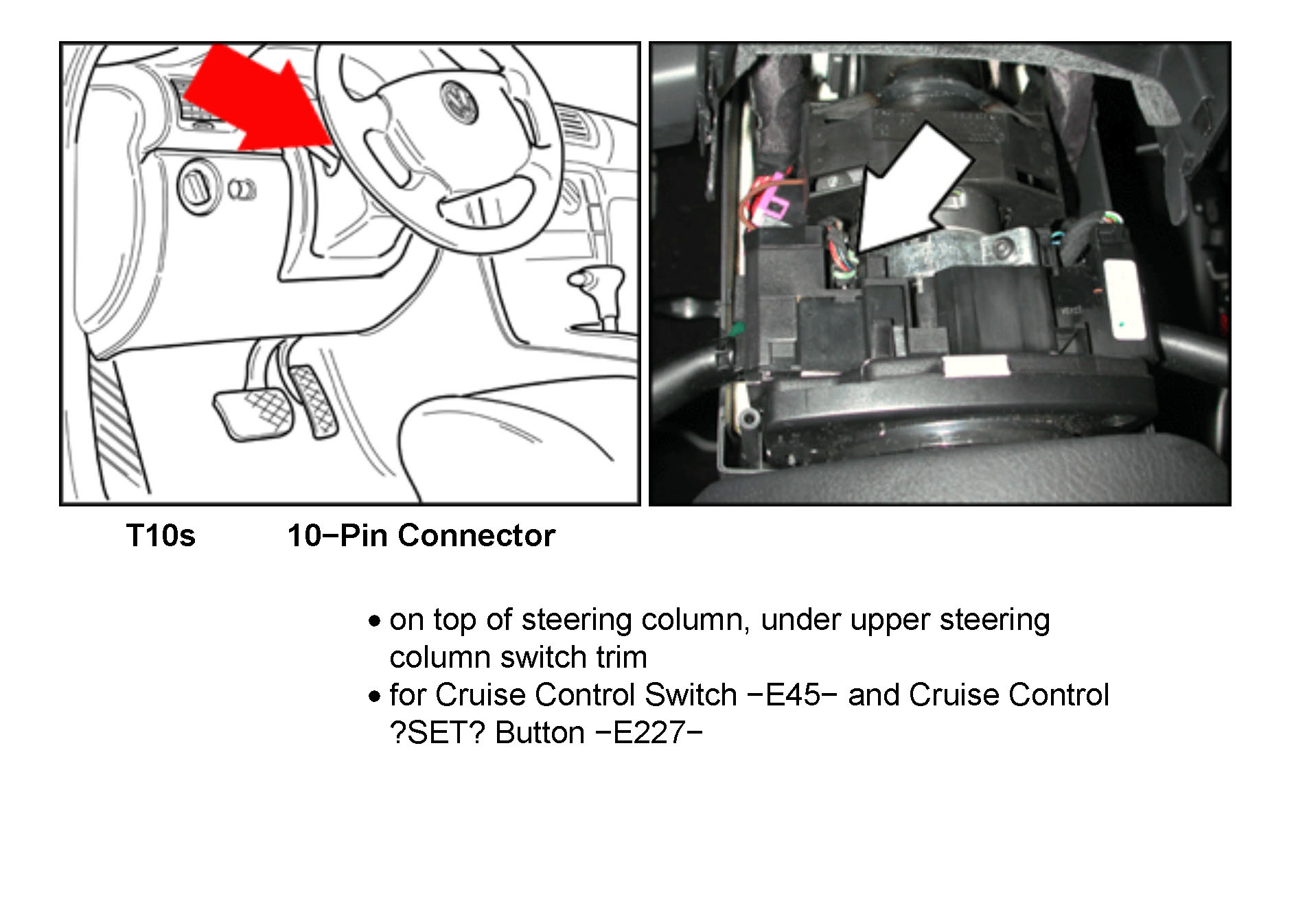 T10s 10−Pin Connector

• on top of steering column, under upper steering column switch trim
• for Cruise Control Switch −E45− and Cruise Control ?SET? Button −E227−