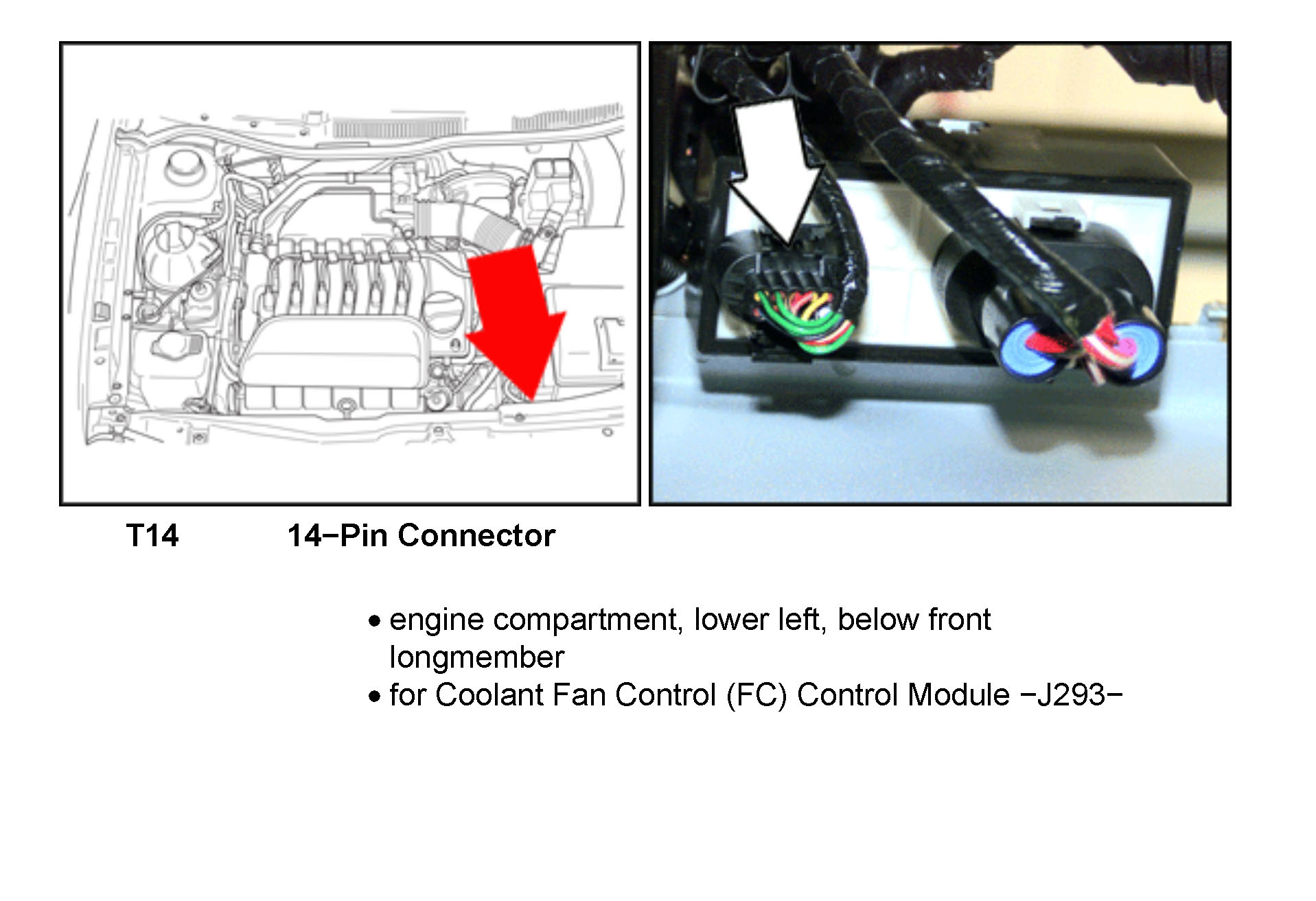 T14 14−Pin Connector

• engine compartment, lower left, below front longmember
• for Coolant Fan Control (FC) Control Module −J293−