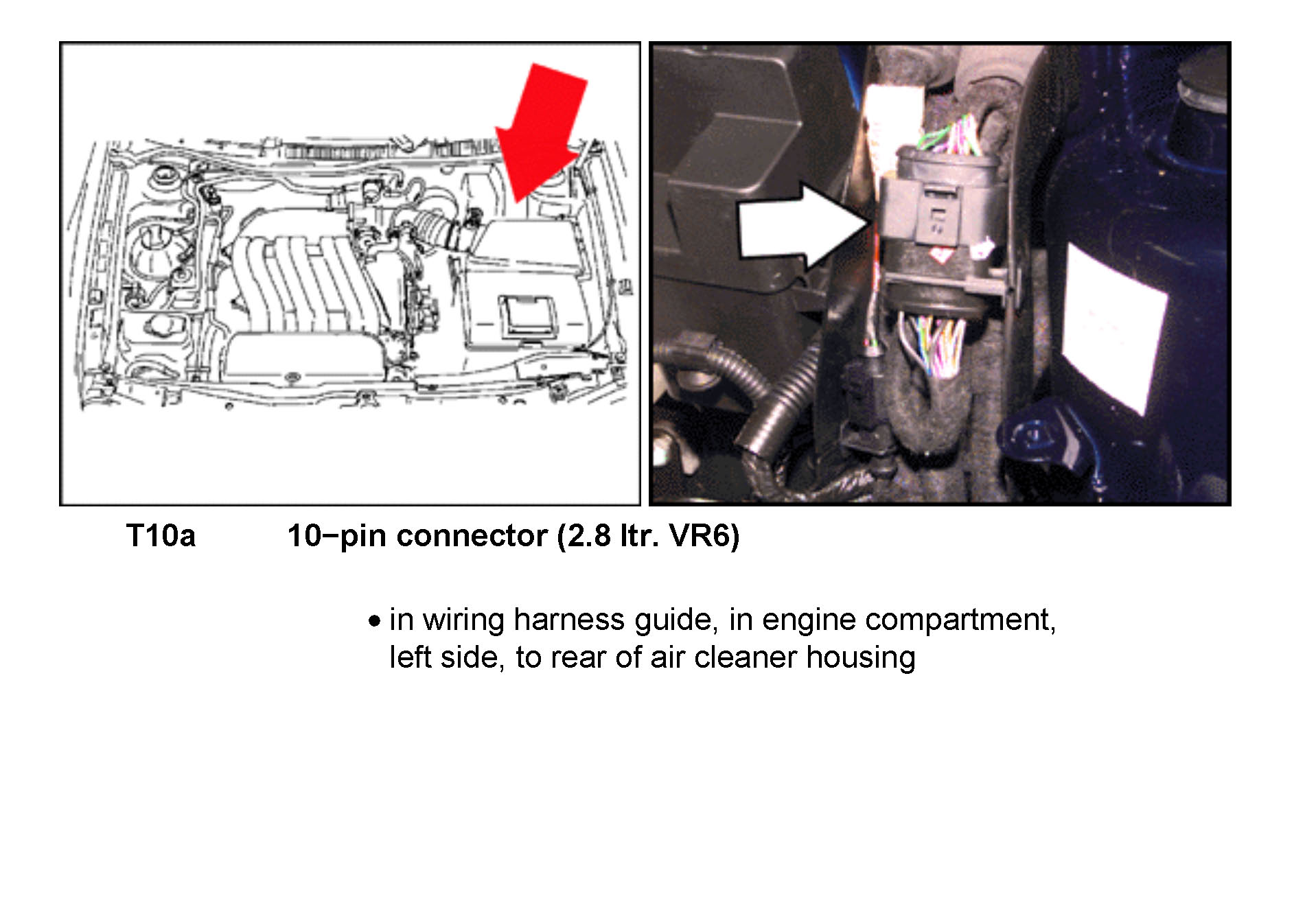 T10a 10−pin connector (2.8 ltr. VR6)

• in wiring harness guide, in engine compartment, left side, to rear of air cleaner housing