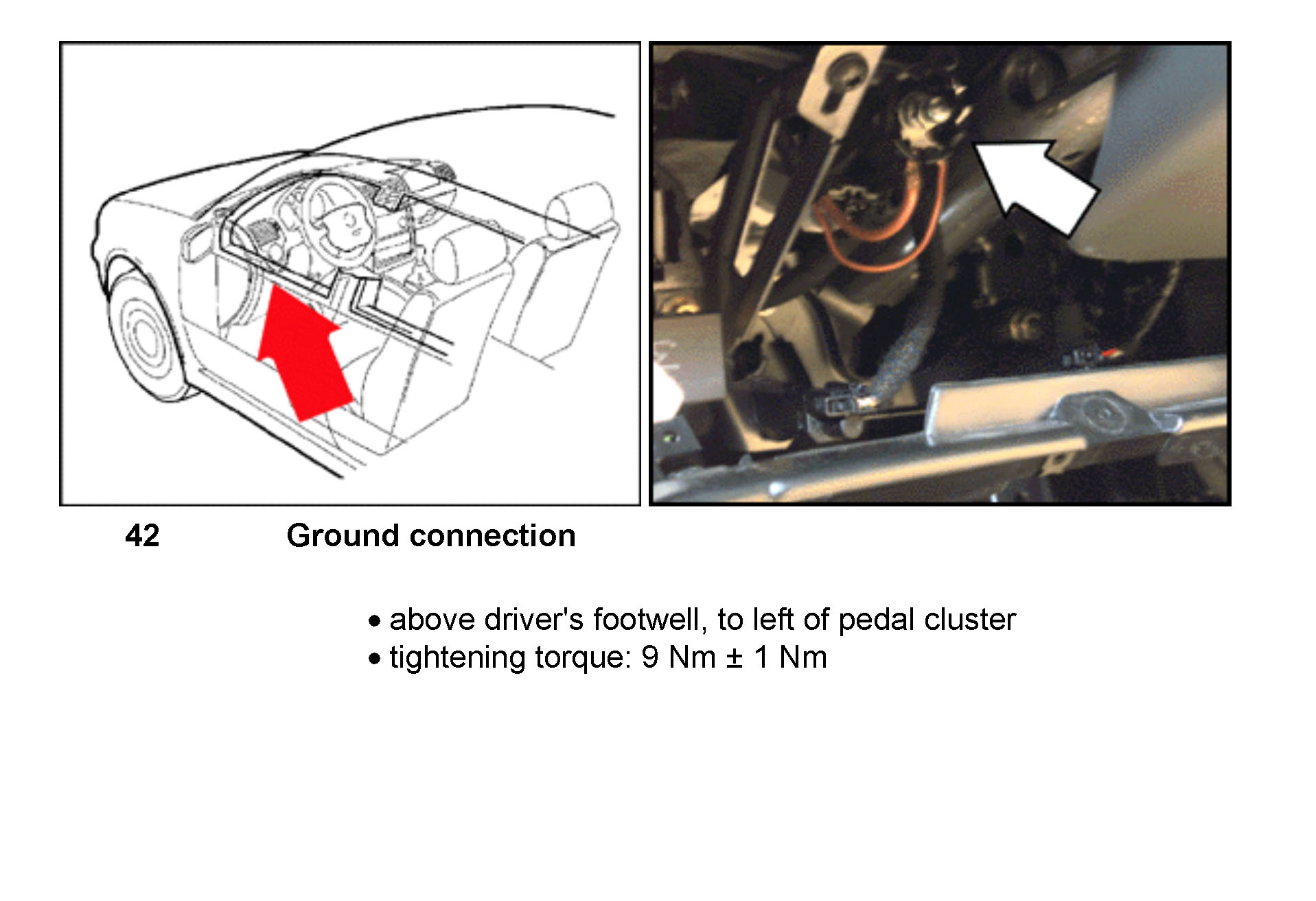 42 Ground connection

• above driver's footwell, to left of pedal cluster
• tightening torque: 9 Nm ± 1 Nm