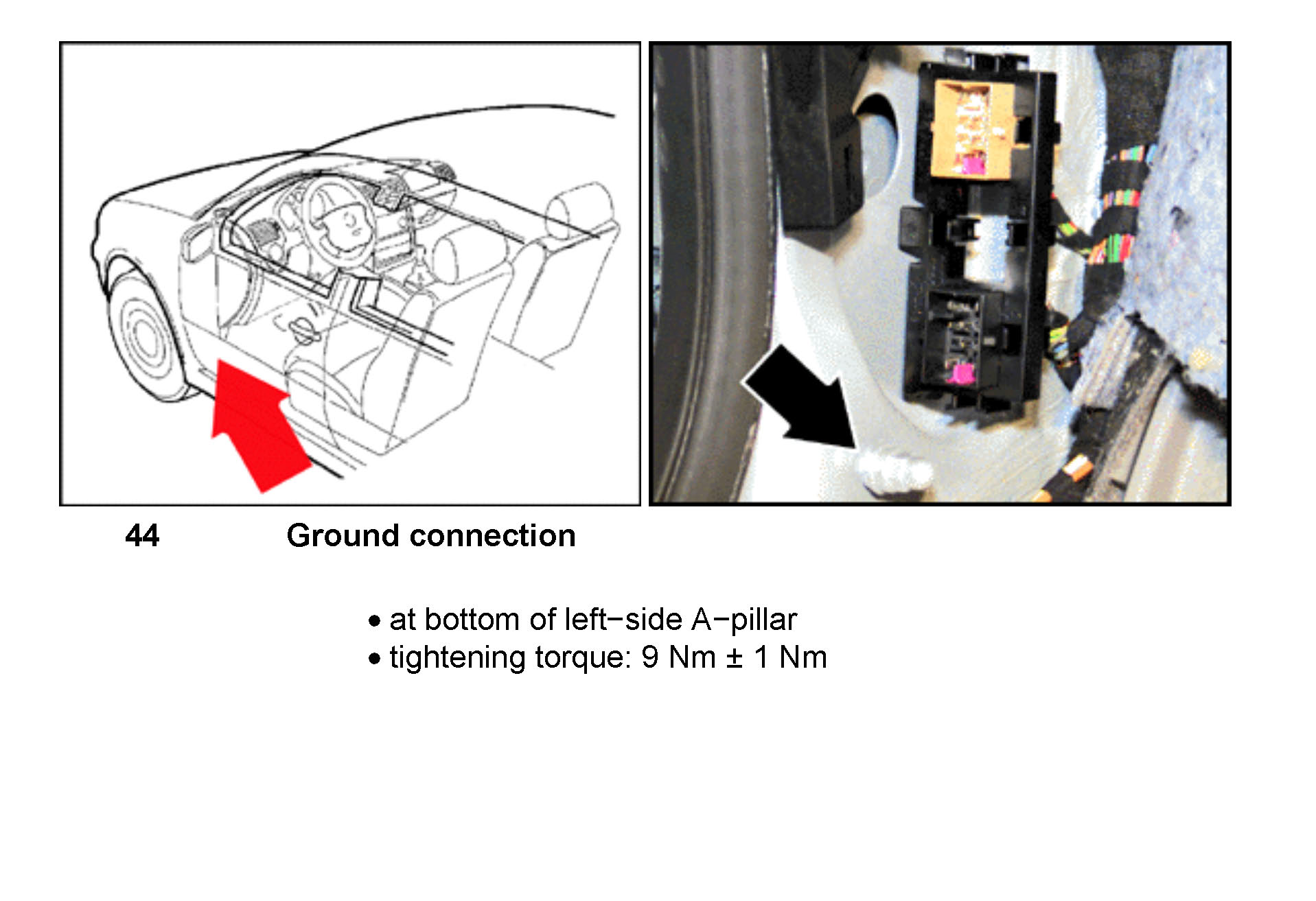 44 Ground connection

• at bottom of left−side A−pillar
• tightening torque: 9 Nm ± 1 Nm