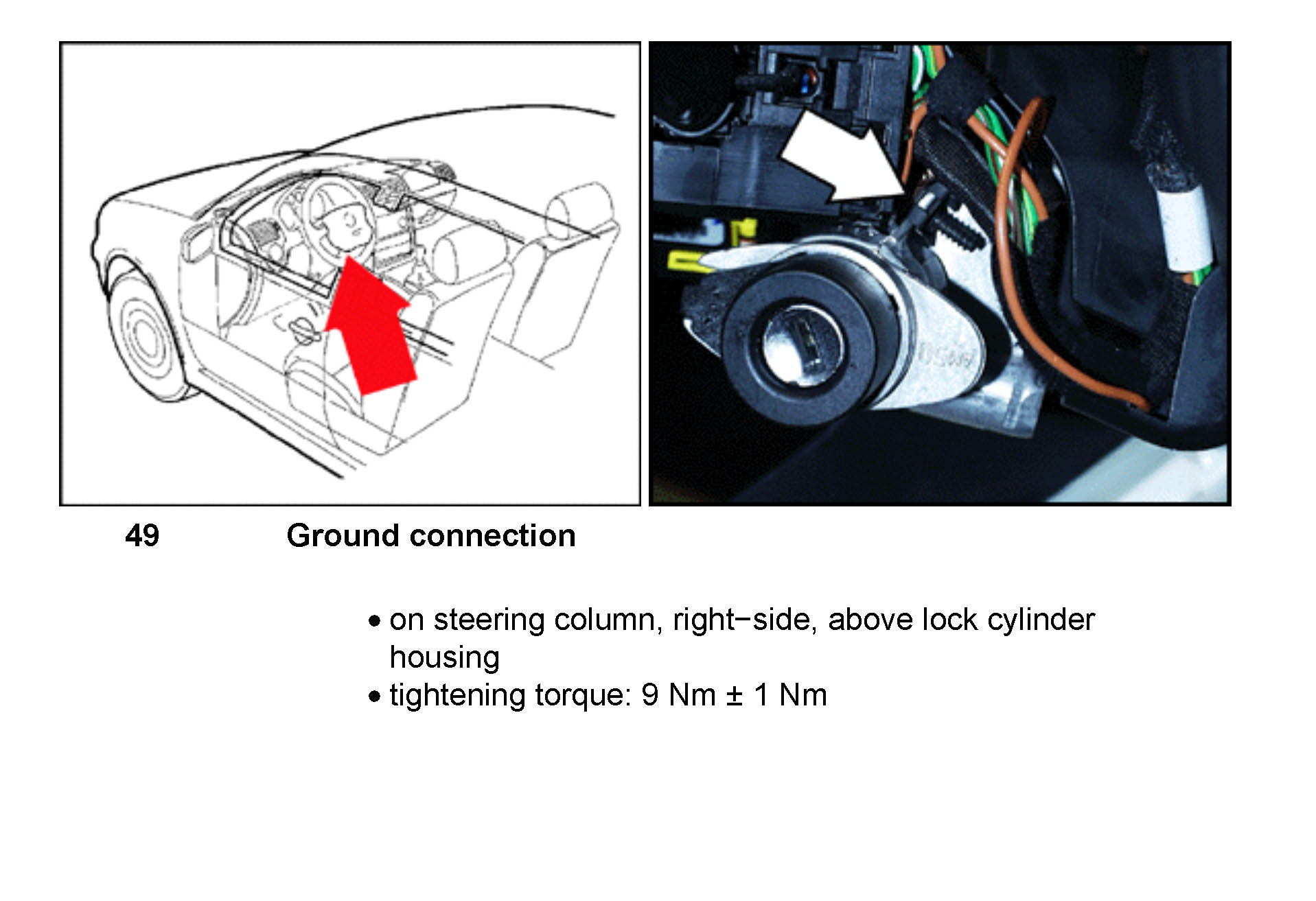 49 Ground connection

• on steering column, right−side, above lock cylinder housing
• tightening torque: 9 Nm ± 1 Nm