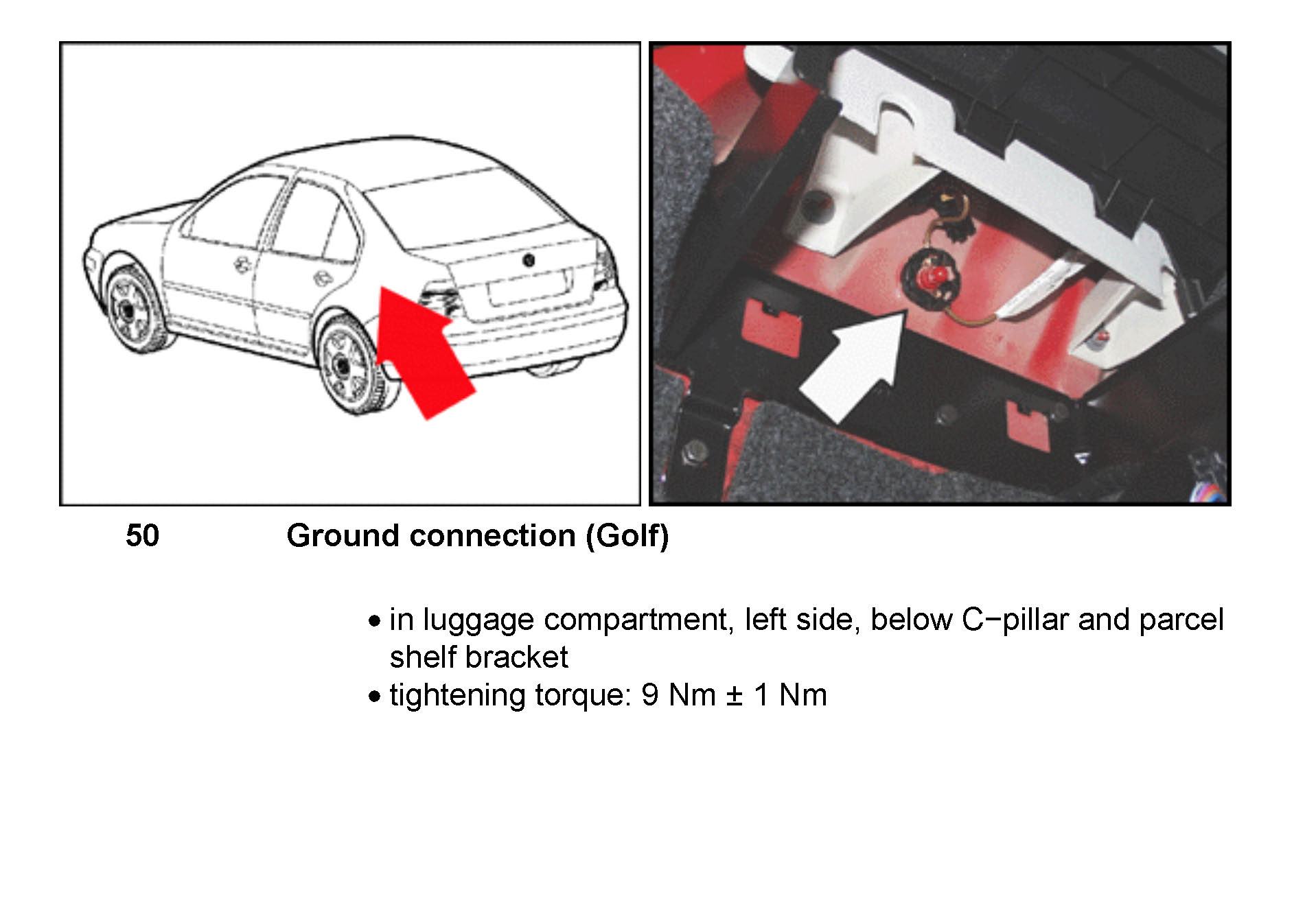 50 Ground connection (Golf)

• in luggage compartment, left side, below C−pillar and parcel shelf bracket
• tightening torque: 9 Nm ± 1 Nm