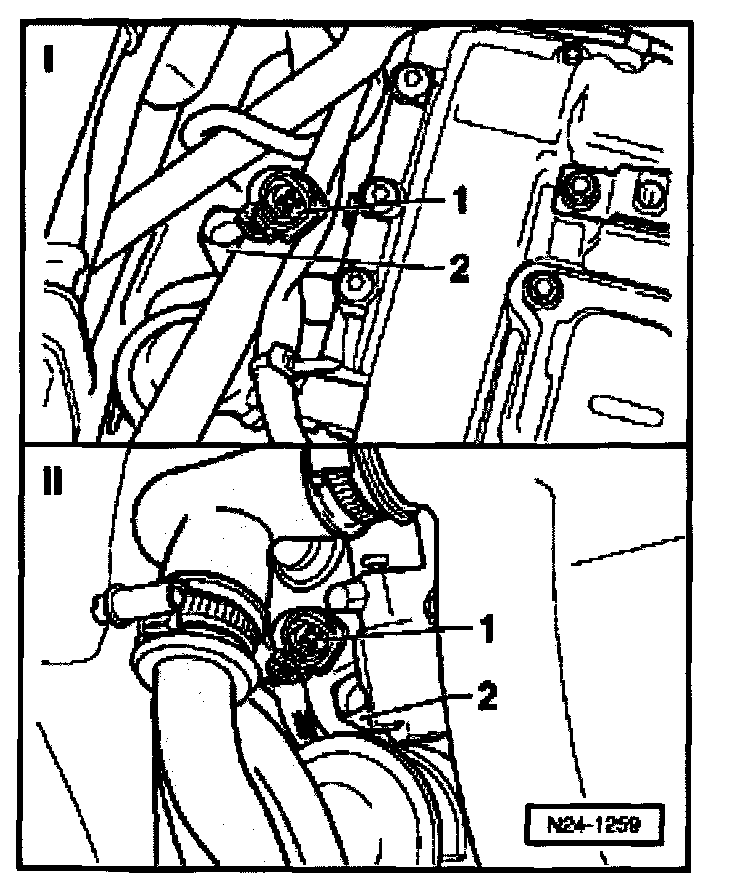 I

1

2

II

1

2

N24-1259