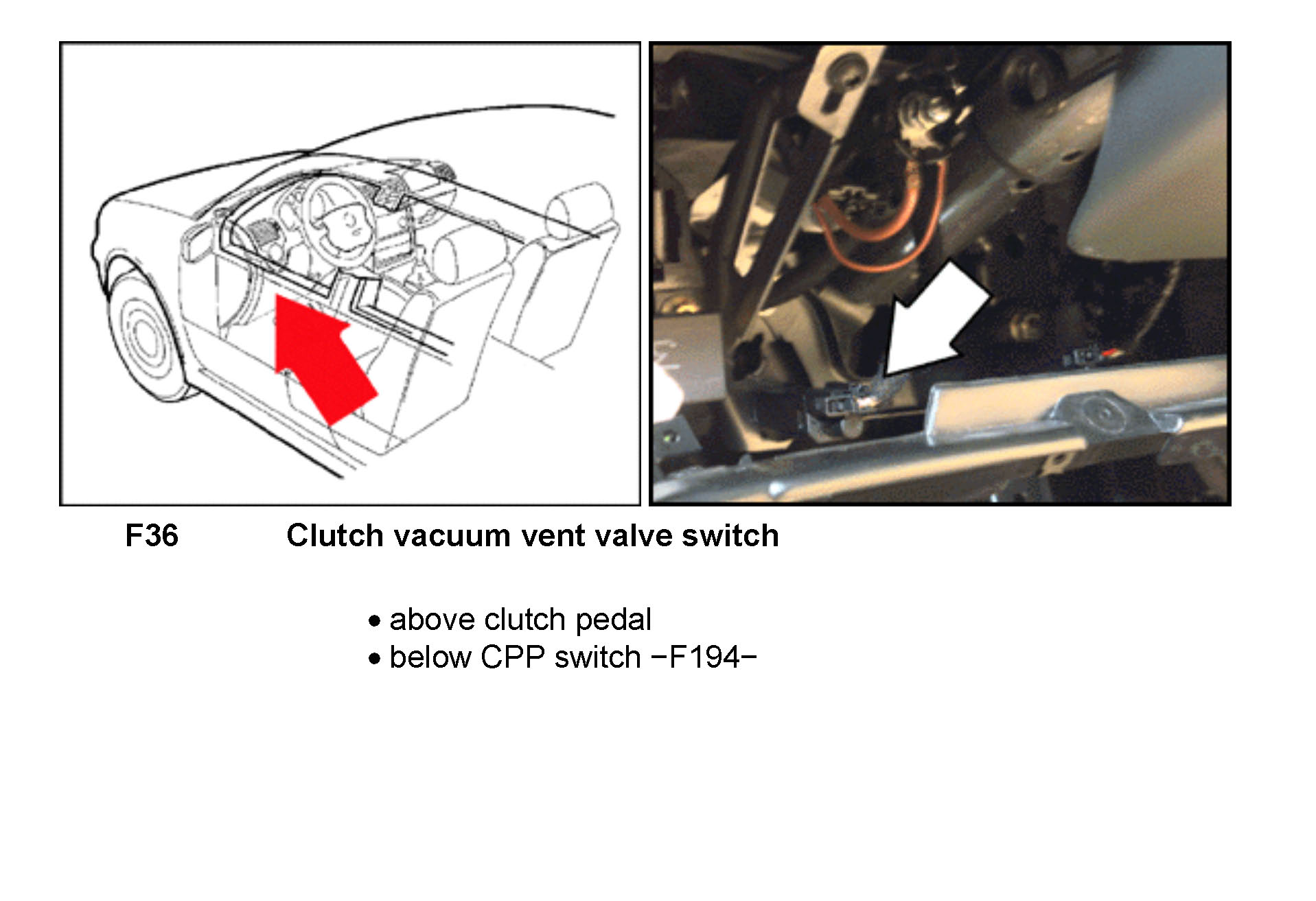 F36 Clutch vacuum vent valve switch

• above clutch pedal
• below CPP switch −F194−