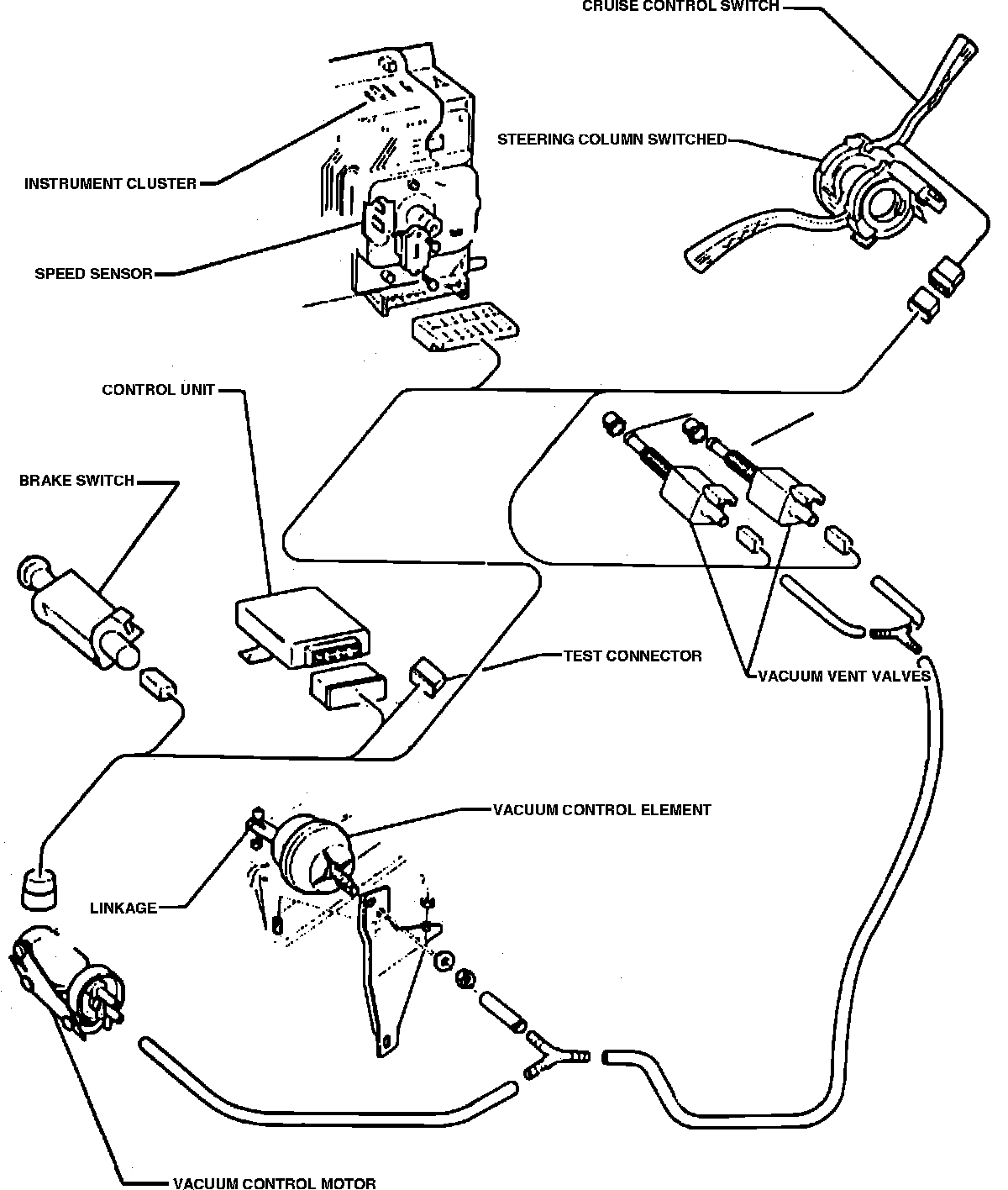 CRUISE CONTROL SWITCH

STEERING COLUMN SWITCHED

INSTRUMENT CLUSTER

SPEED SENSOR

CONTROL UNIT

BRAKE SWITCH

TEST CONNECTOR

VACUUM VENT VALVES

VACUUM CONTROL ELEMENT

LINKAGE

VACUUM CONTROL MOTOR