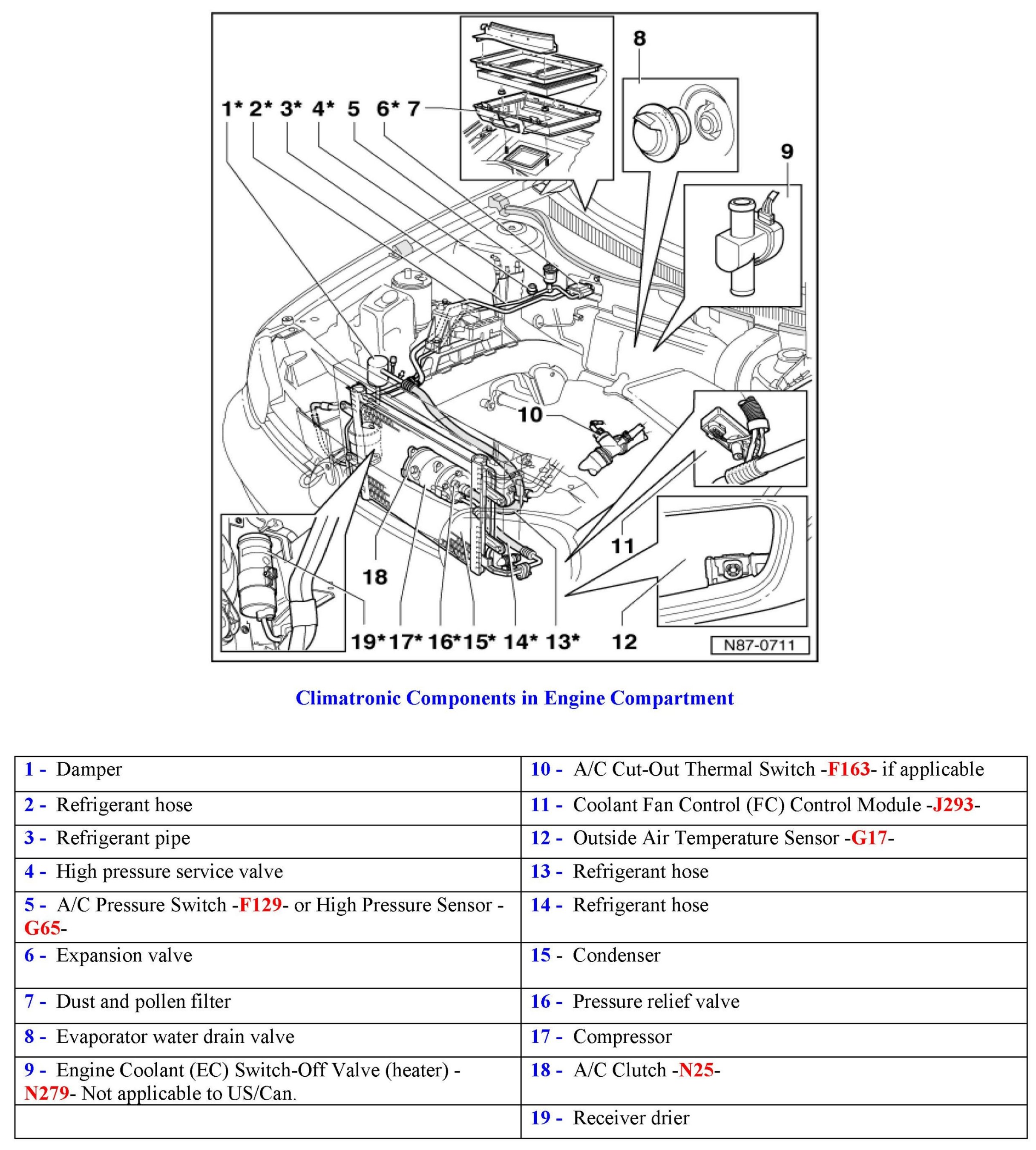 1* 2* 3* 4* 5 6* 7

8

9

10

11

18

19* 17* 16* 15* 14* 13* 12

N87-0711

Climatronic Components in Engine Compartment

| | |
|---|---|
| 1 - Damper | 10 - A/C Cut-Out Thermal Switch -F163- if applicable |
| 2 - Refrigerant hose | 11 - Coolant Fan Control (FC) Control Module -J293- |
| 3 - Refrigerant pipe | 12 - Outside Air Temperature Sensor -G17- |
| 4 - High pressure service valve | 13 - Refrigerant hose |
| 5 - A/C Pressure Switch -F129- or High Pressure Sensor -G65- | 14 - Refrigerant hose |
| 6 - Expansion valve | 15 - Condenser |
| 7 - Dust and pollen filter | 16 - Pressure relief valve |
| 8 - Evaporator water drain valve | 17 - Compressor |
| 9 - Engine Coolant (EC) Switch-Off Valve (heater) -N279- Not applicable to US/Can. | 18 - A/C Clutch -N25- |
| | 19 - Receiver drier |