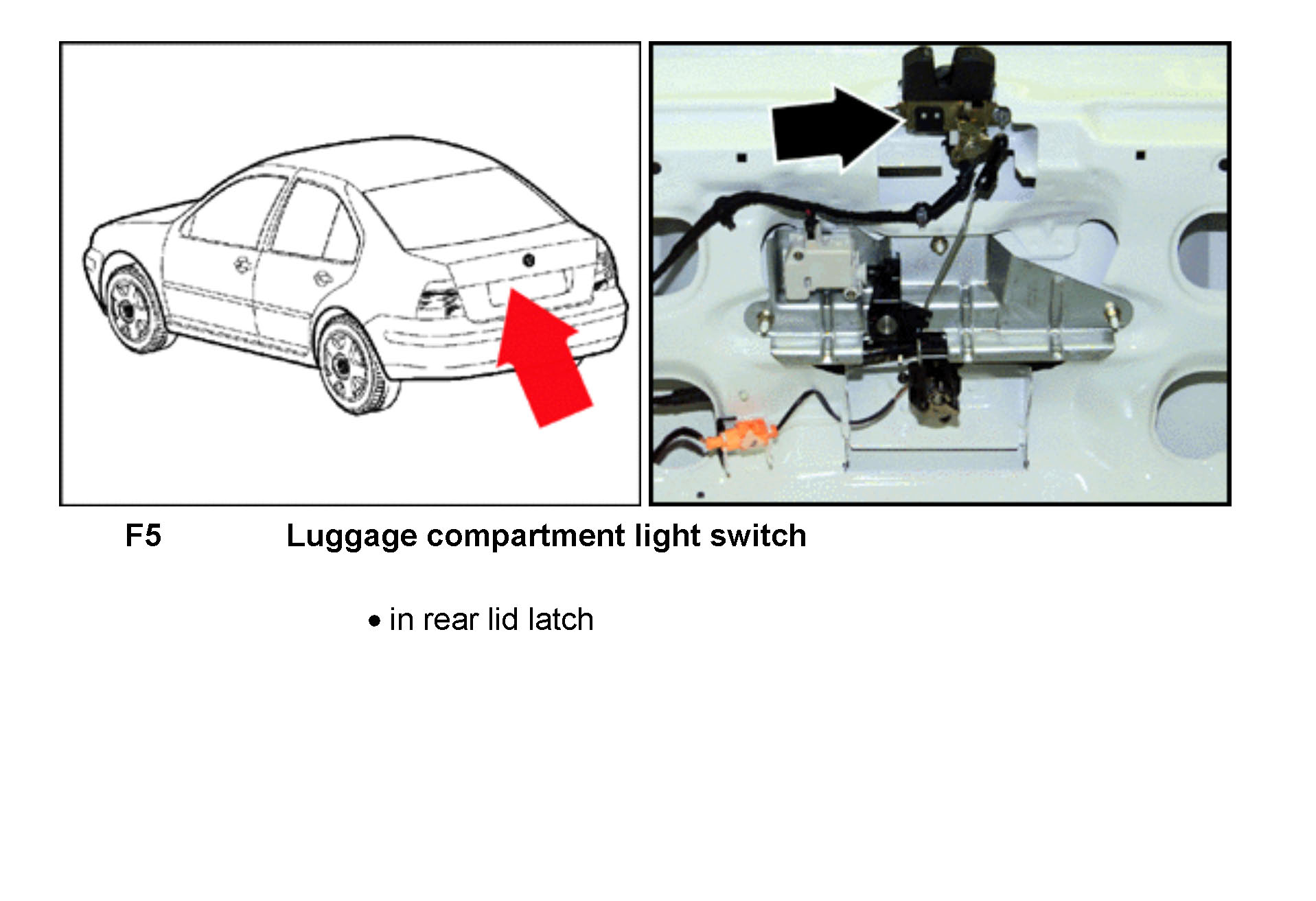 F5 Luggage compartment light switch

• in rear lid latch