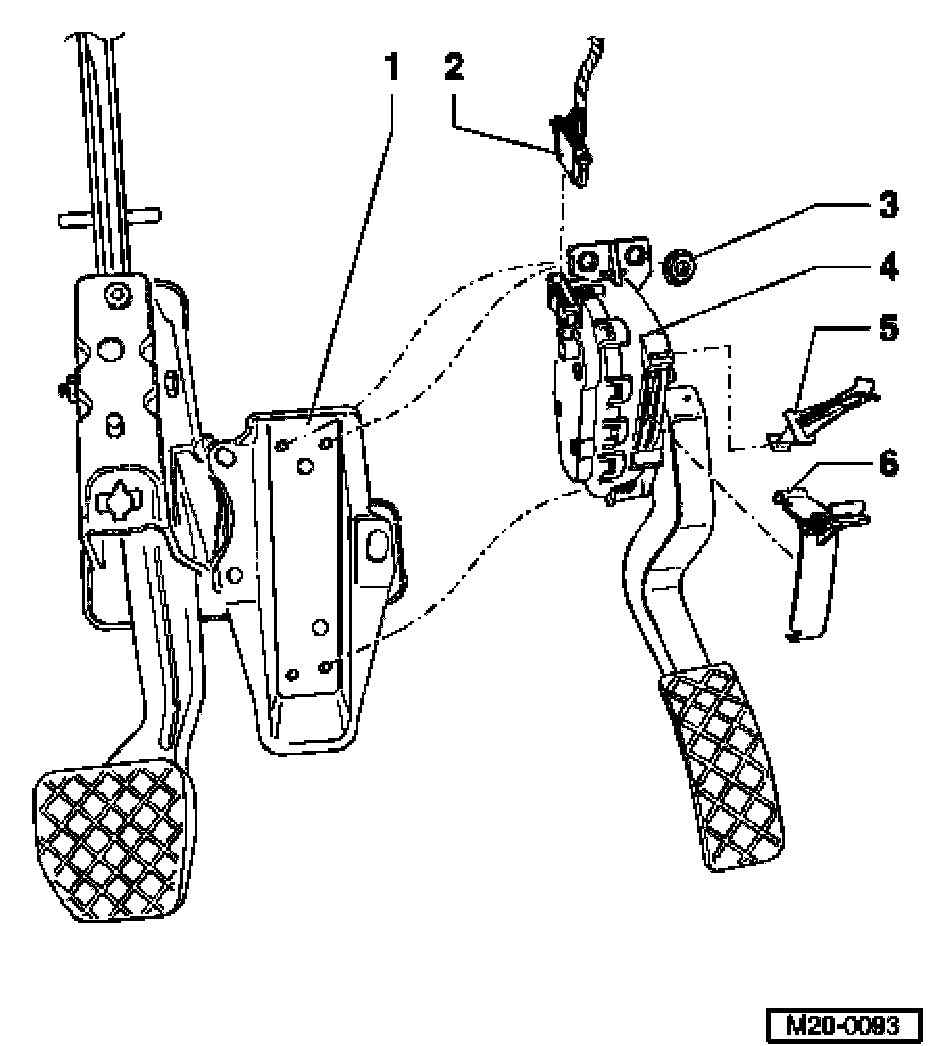 1
2
3
4
5
6
M20-0093