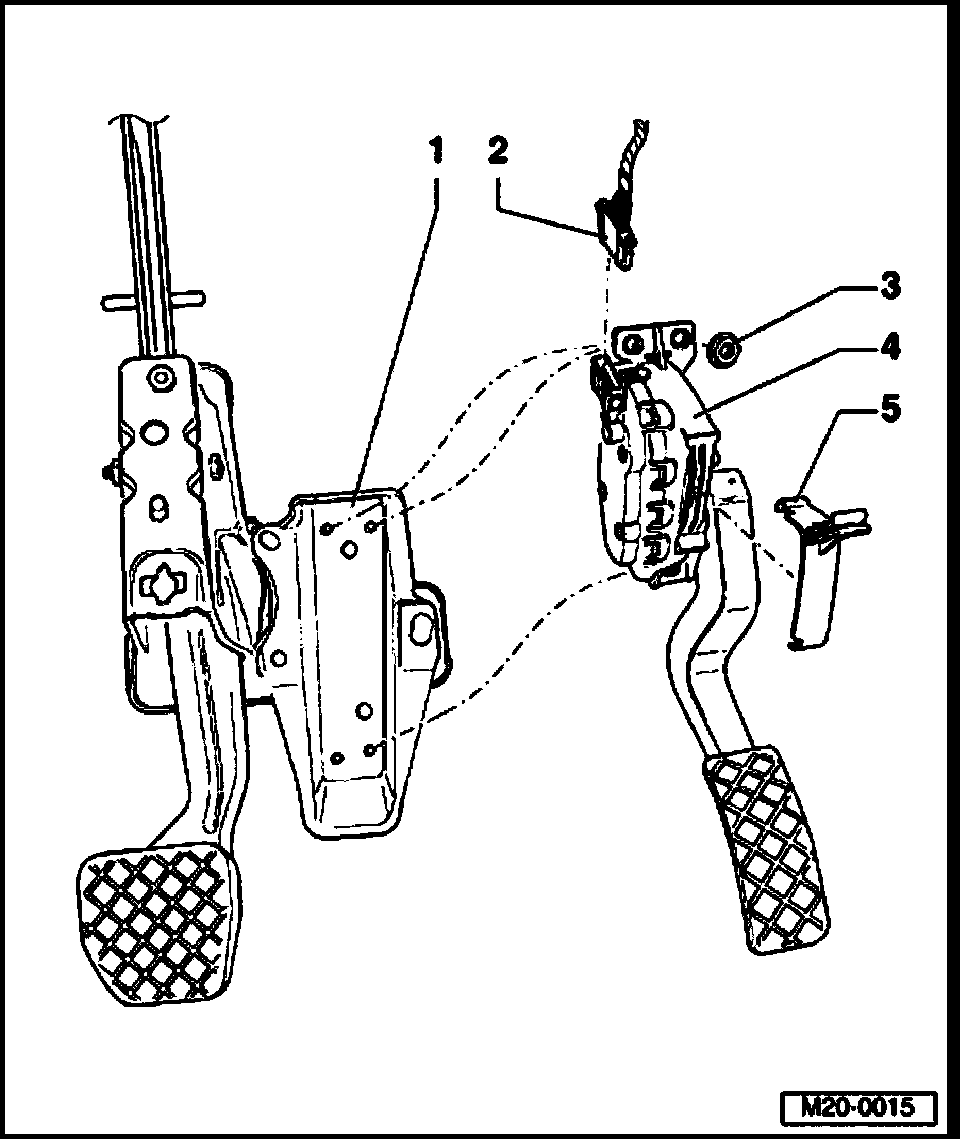 1
2
3
4
5
M20-0015