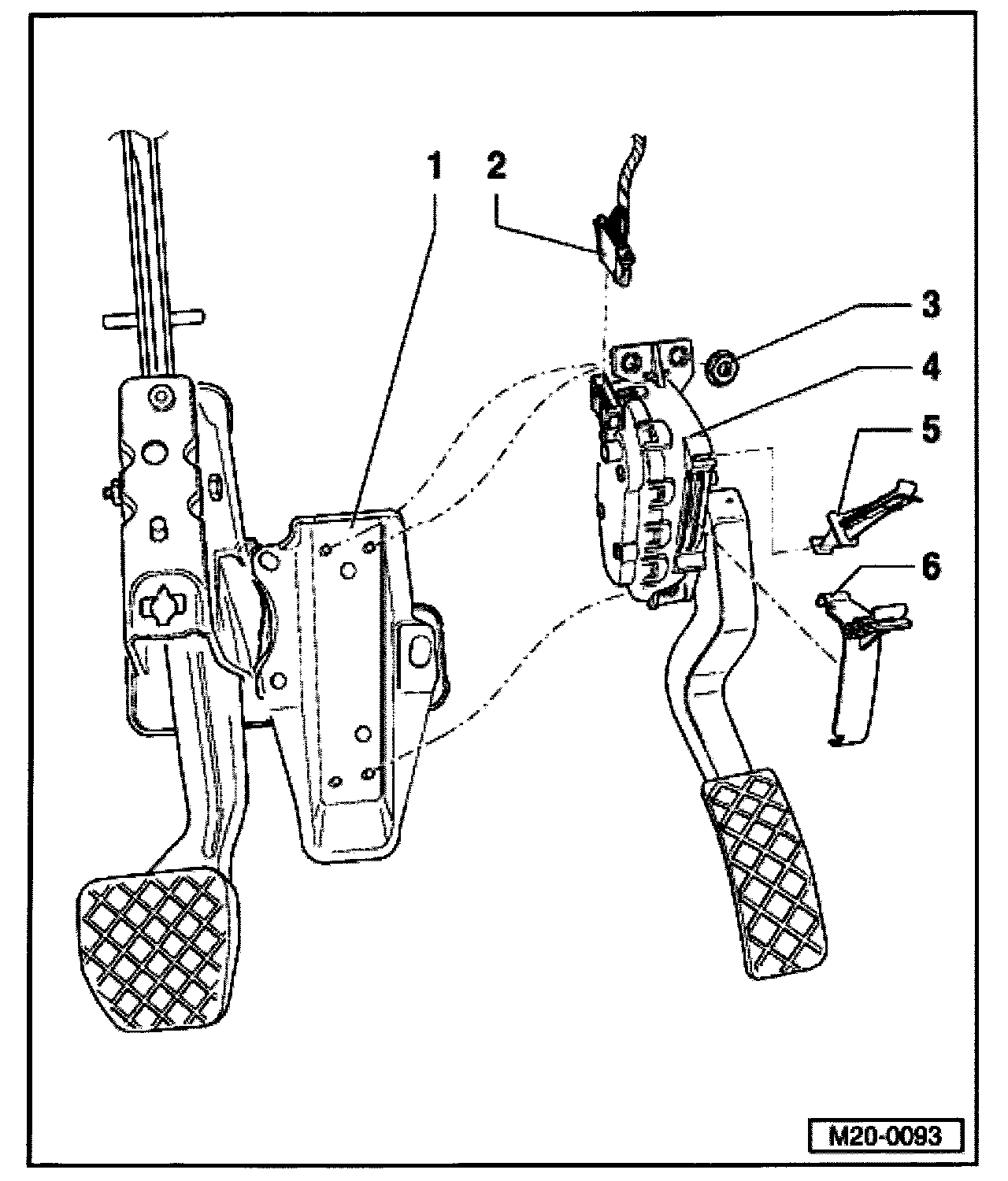 1
2
3
4
5
6
M20-0093