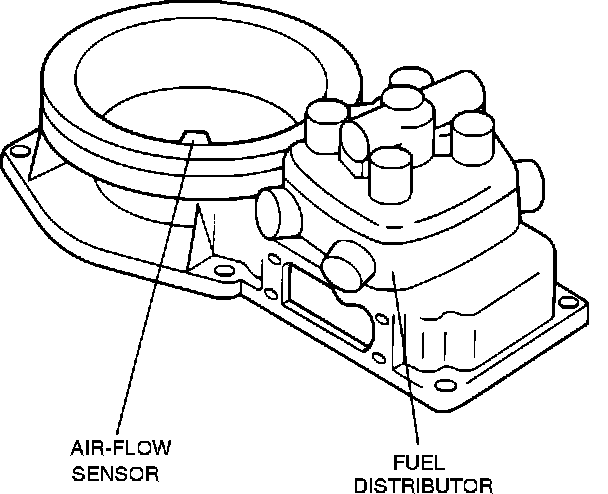 AIR-FLOW SENSOR

FUEL DISTRIBUTOR