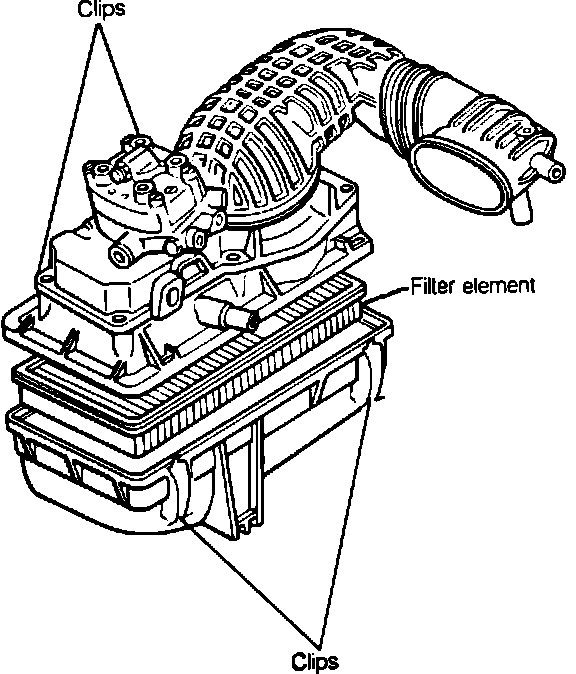 Clips

Filter element

Clips