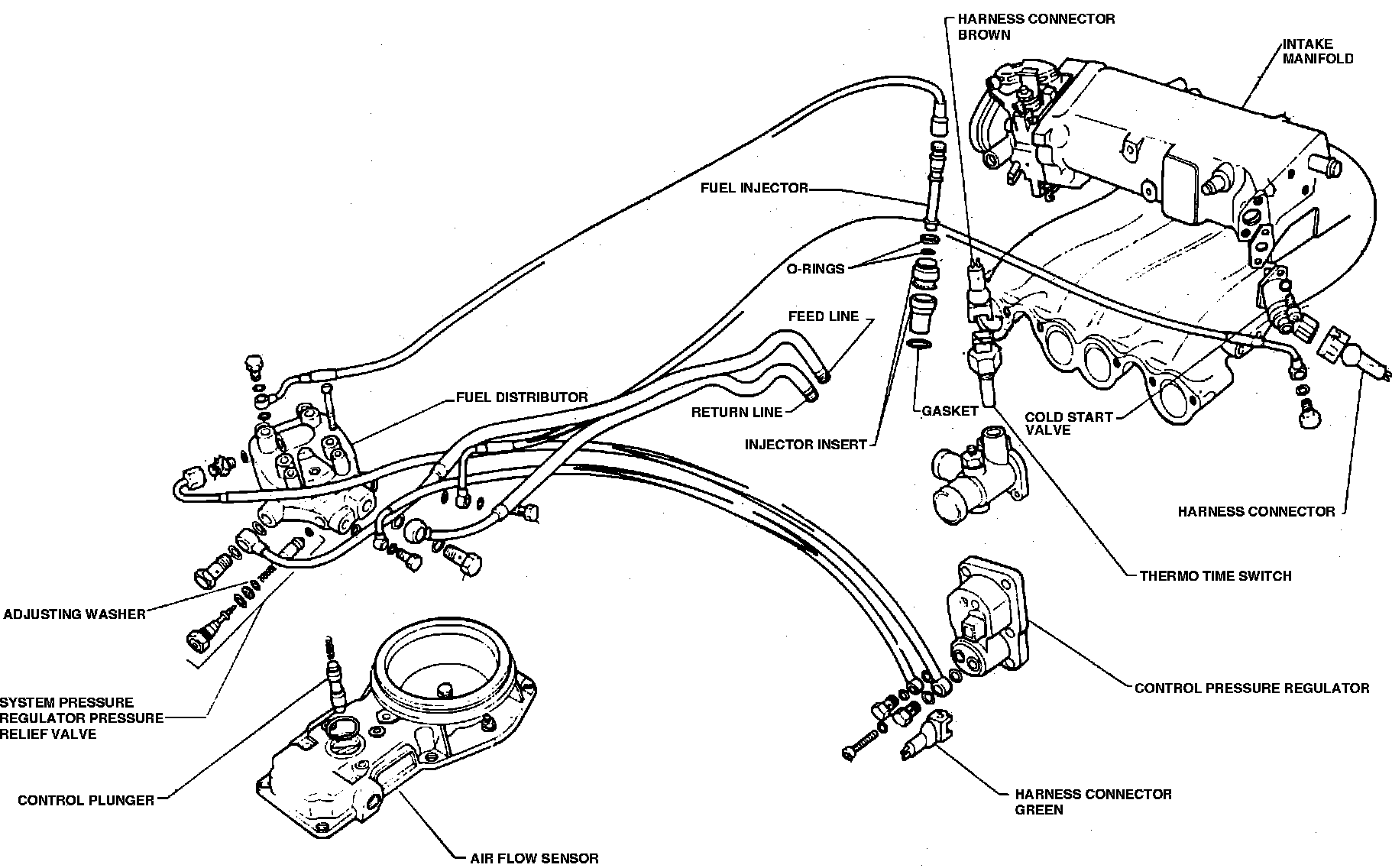 HARNESS CONNECTOR BROWN

INTAKE MANIFOLD

FUEL INJECTOR

O-RINGS

FEED LINE

FUEL DISTRIBUTOR

RETURN LINE

GASKET

COLD START VALVE

INJECTOR INSERT

HARNESS CONNECTOR

THERMO TIME SWITCH

ADJUSTING WASHER

CONTROL PRESSURE REGULATOR

SYSTEM PRESSURE REGULATOR PRESSURE RELIEF VALVE

CONTROL PLUNGER

HARNESS CONNECTOR GREEN

AIR FLOW SENSOR