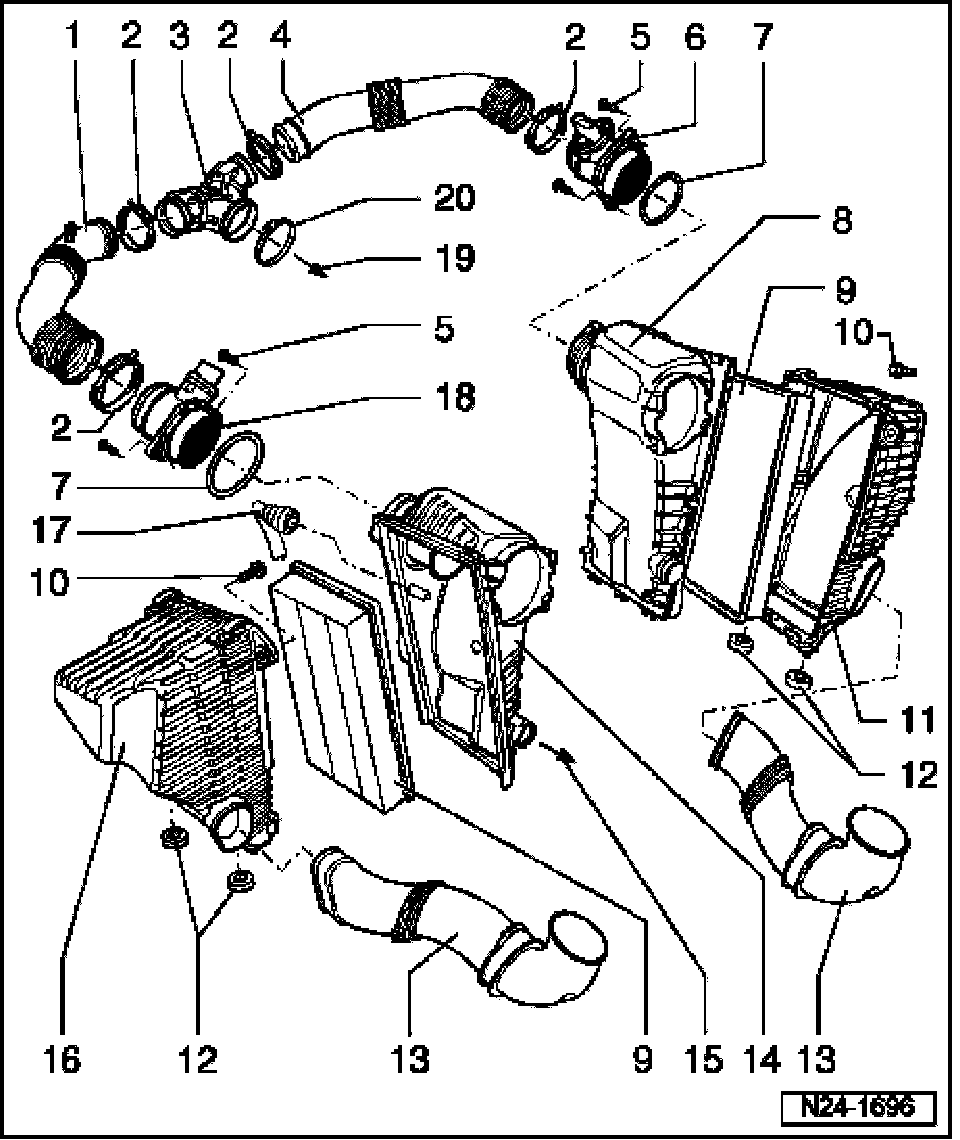 1 2 3 2 4 2 5 6 7
20
19
8
9
10
5
18
2
7
17
10
11
12
16 12 13 9 15 14 13
N24-1696