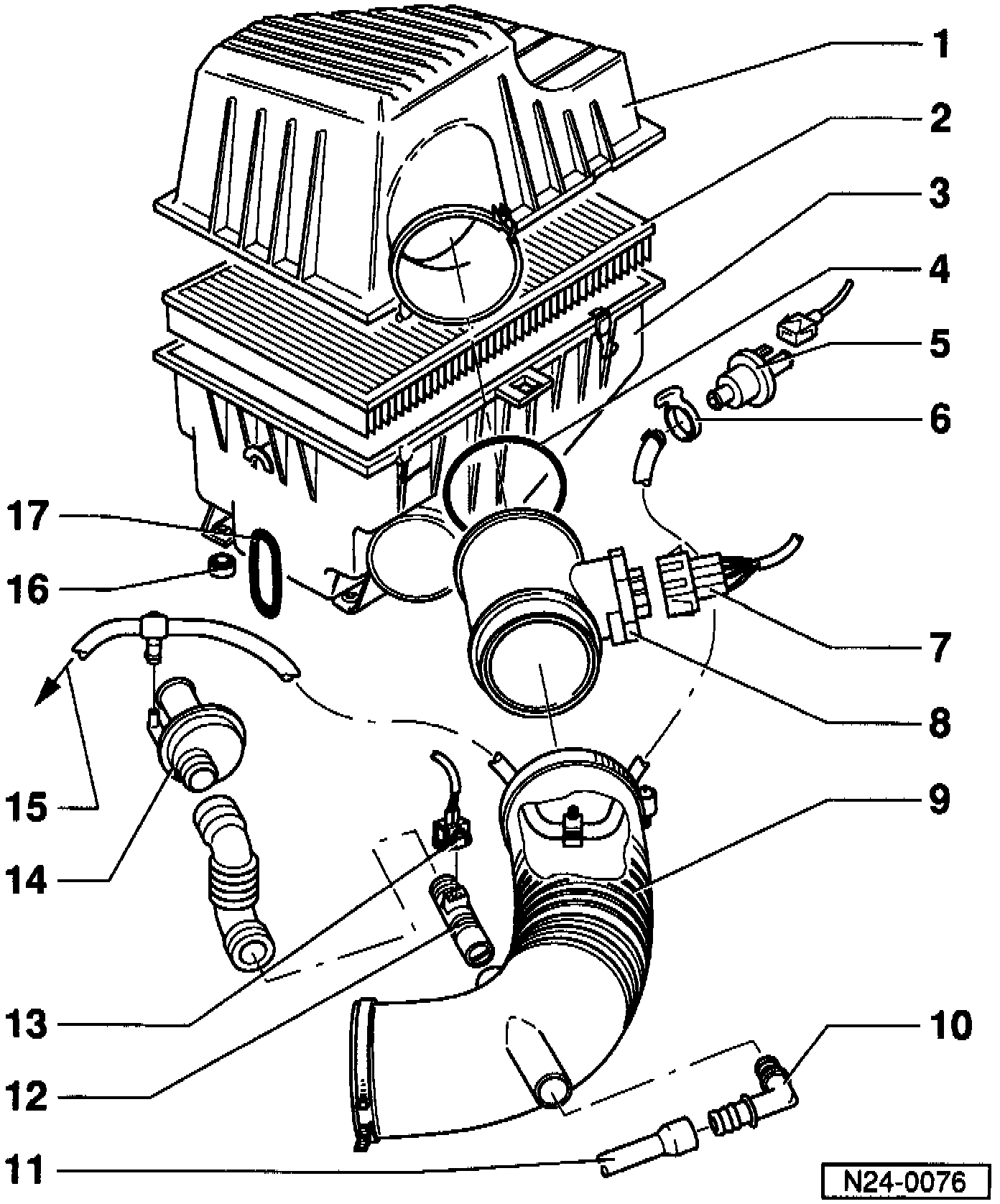 1
2
3
4
5
6
7
8
9
10
11
12
13
14
15
16
17
N24-0076