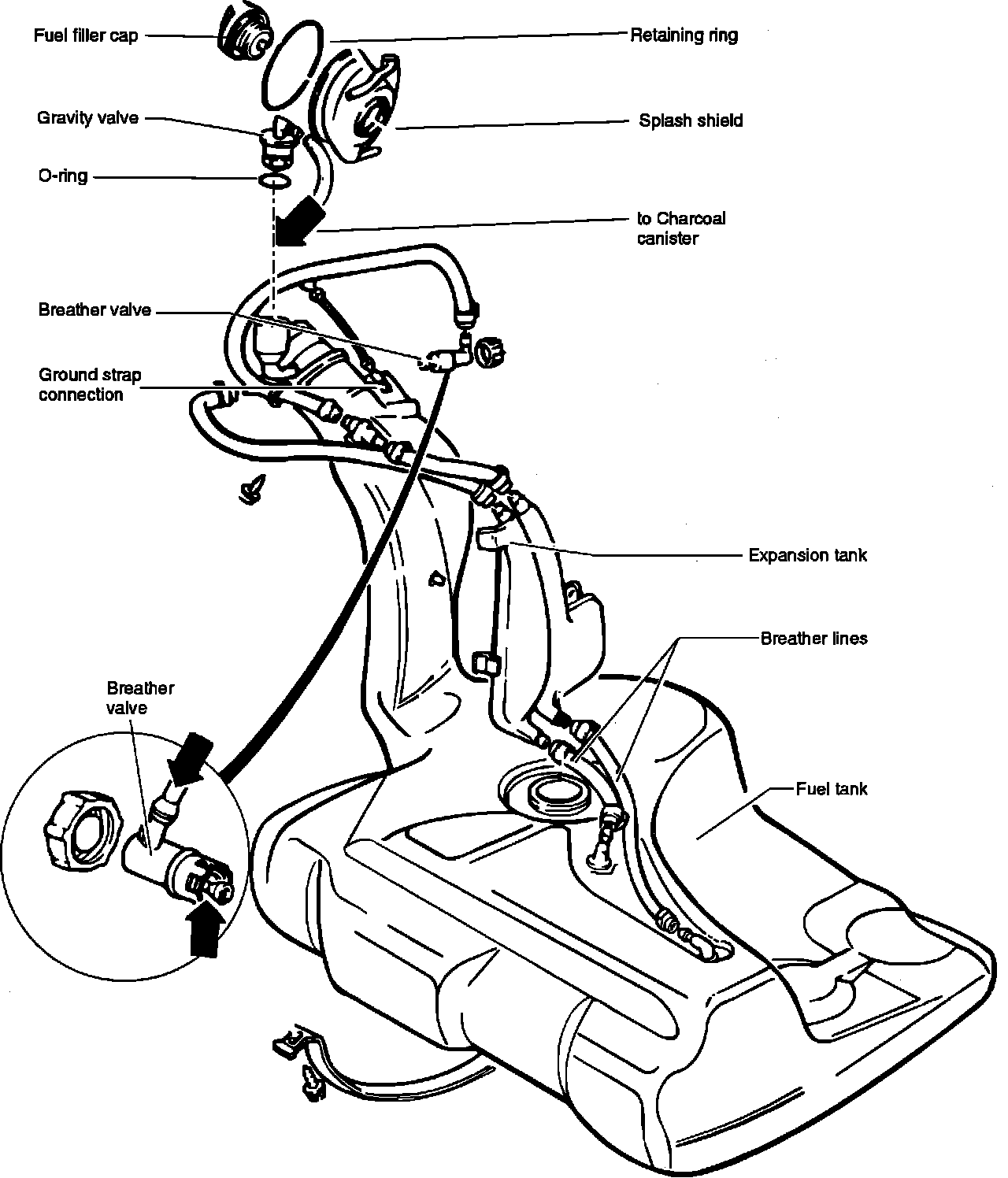 Fuel filler cap
Retaining ring
Gravity valve
Splash shield
O-ring
to Charcoal canister
Breather valve
Ground strap connection
Expansion tank
Breather lines
Breather valve
Fuel tank