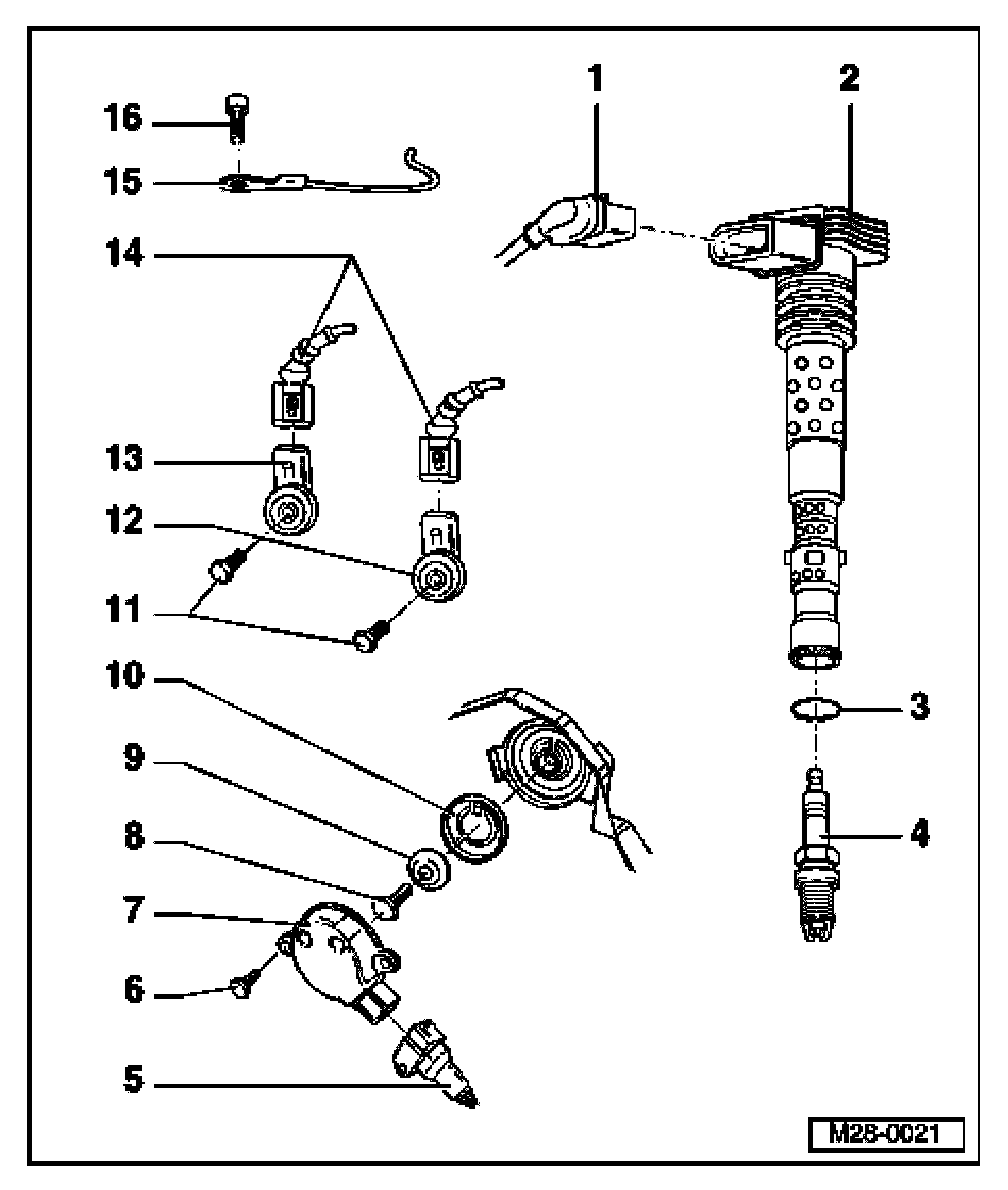 16
15
14
13
12
11
10
9
8
7
6
5
1
2
3
4
M28-0021