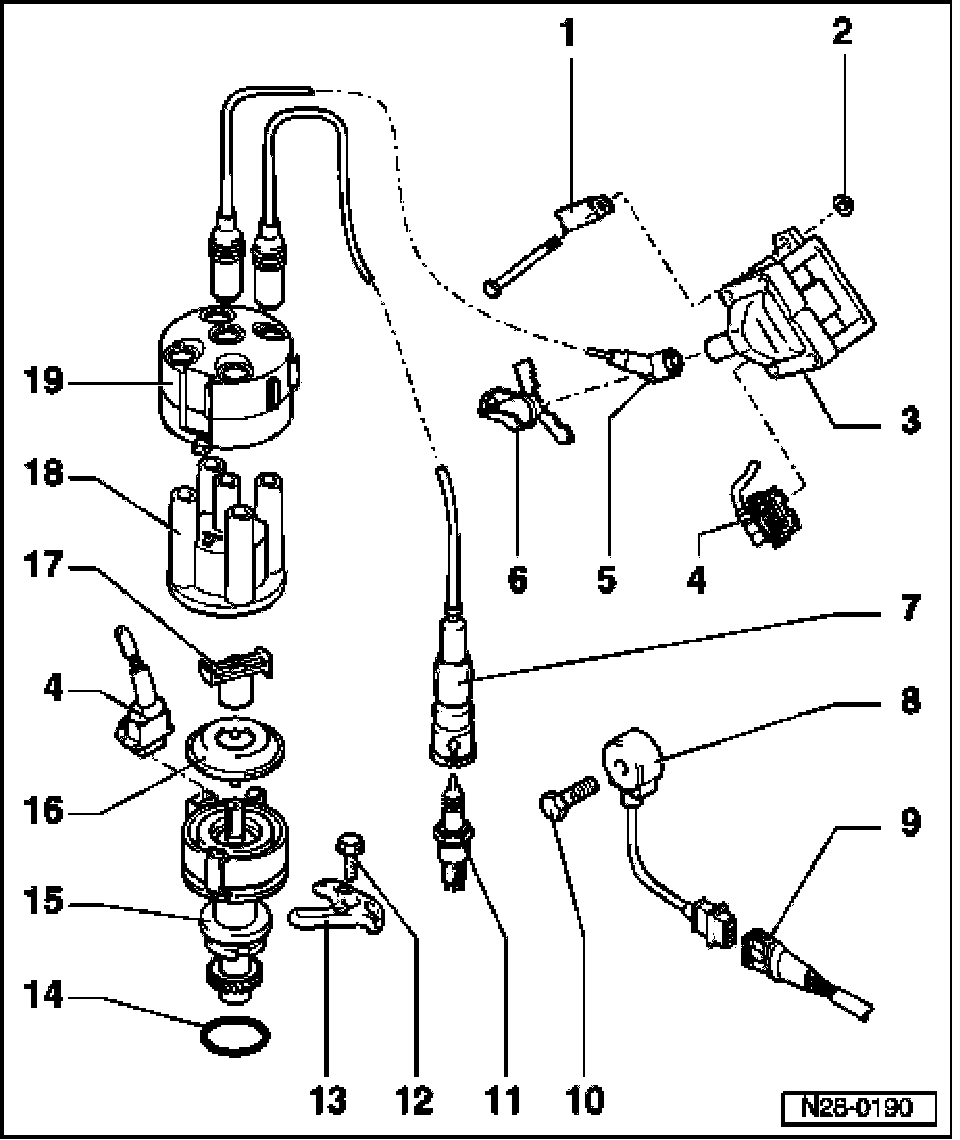 1
2
19
3
18
6
5
4
17
7
4
8
16
9
15
14
13
12
11
10
N28-0190