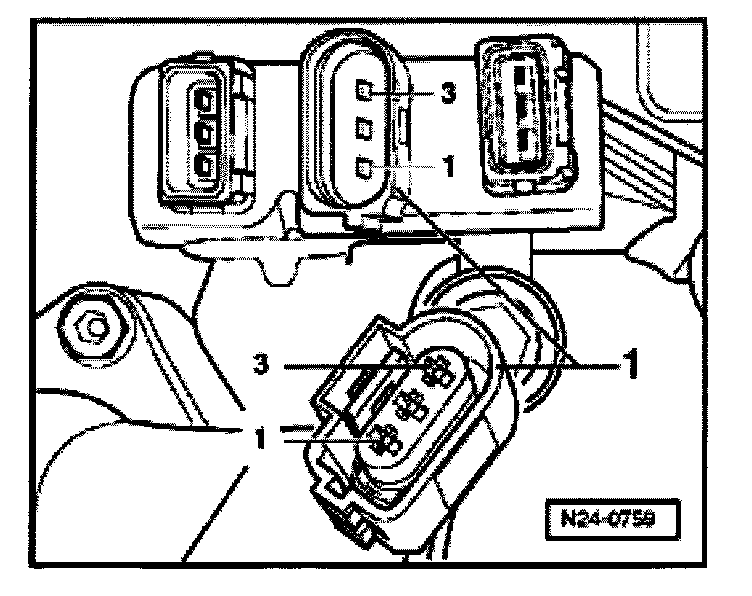 3
1
3
1
1
N24-0759