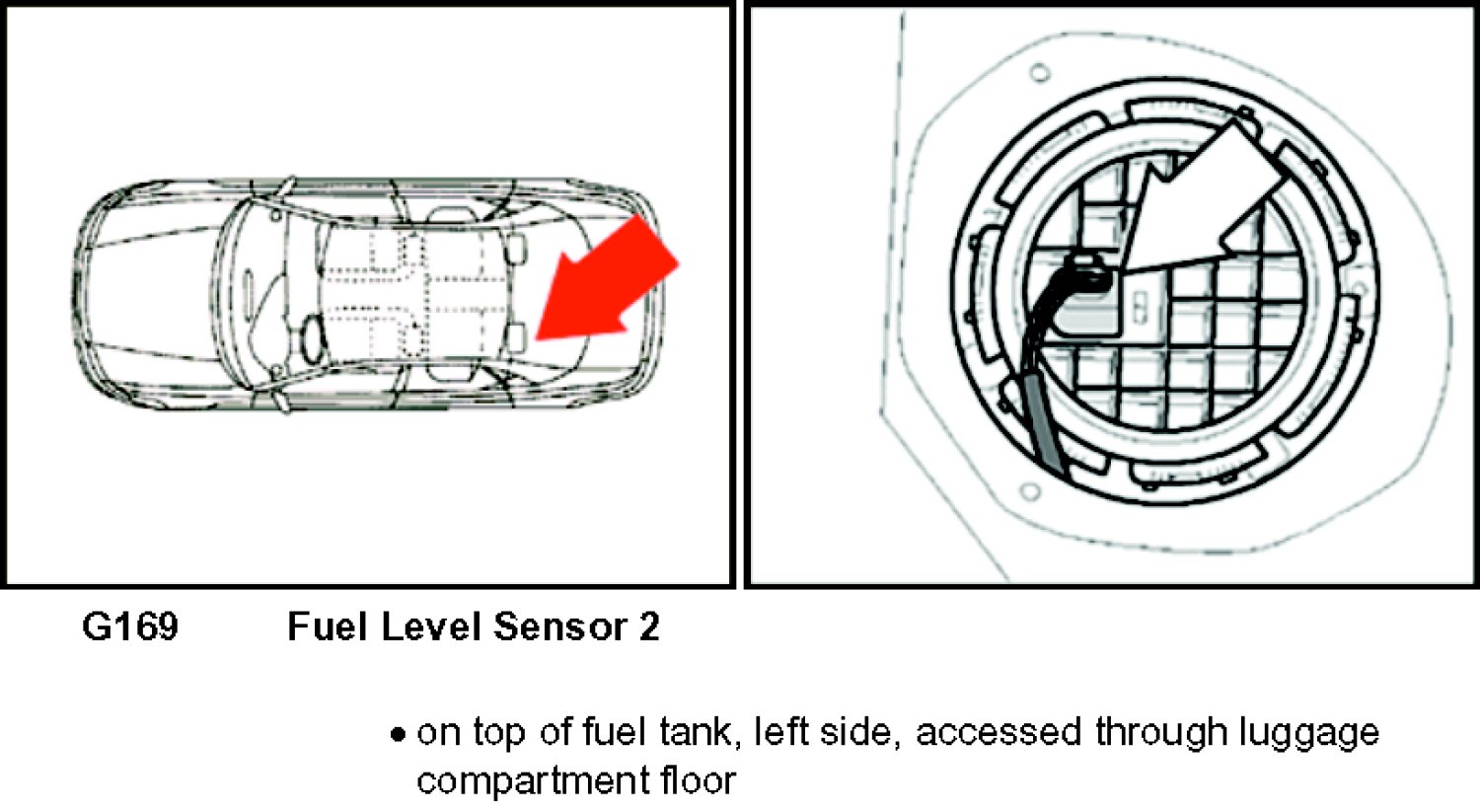 G169 Fuel Level Sensor 2

• on top of fuel tank, left side, accessed through luggage compartment floor