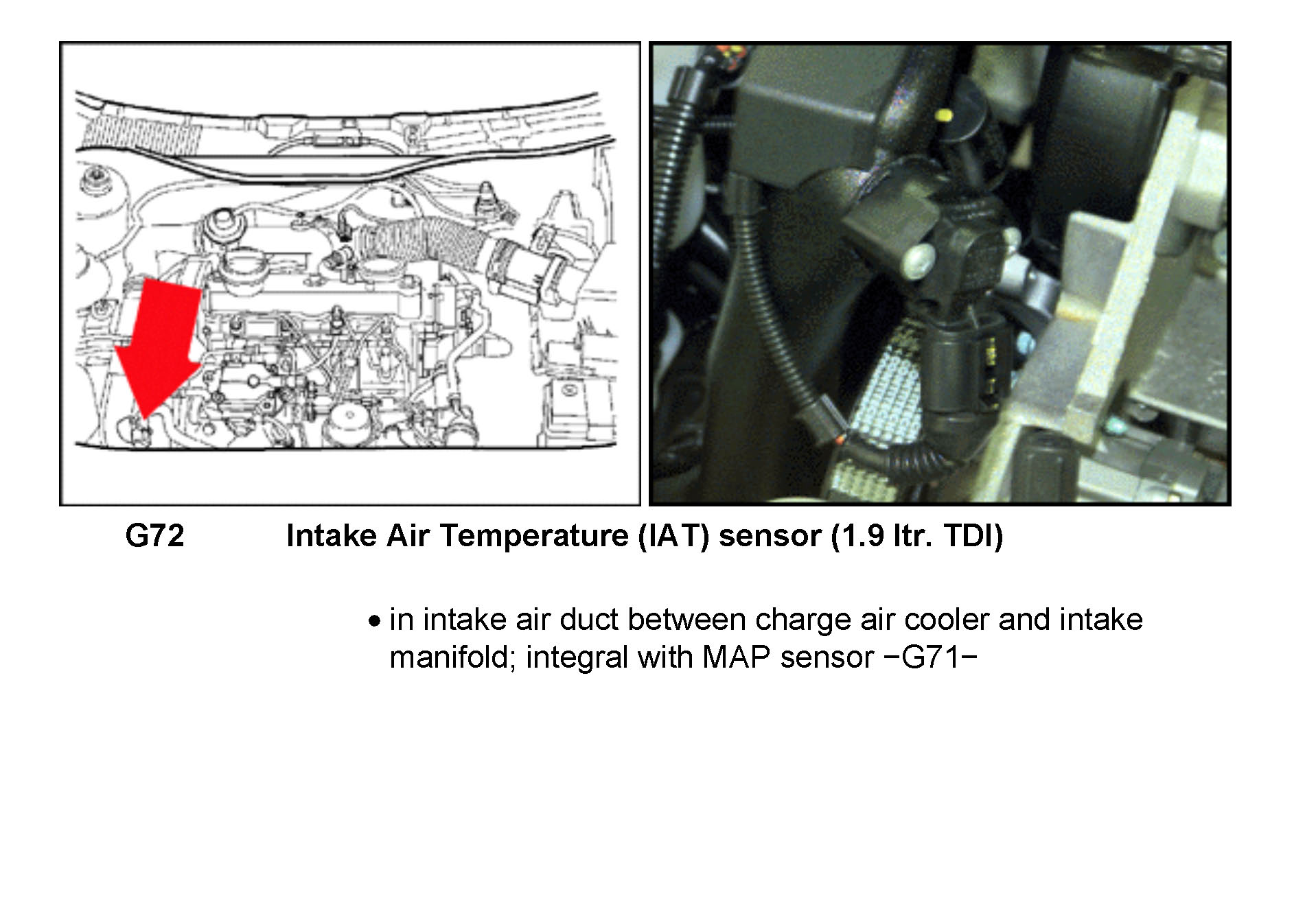 G72 Intake Air Temperature (IAT) sensor (1.9 ltr. TDI)

• in intake air duct between charge air cooler and intake manifold; integral with MAP sensor −G71−