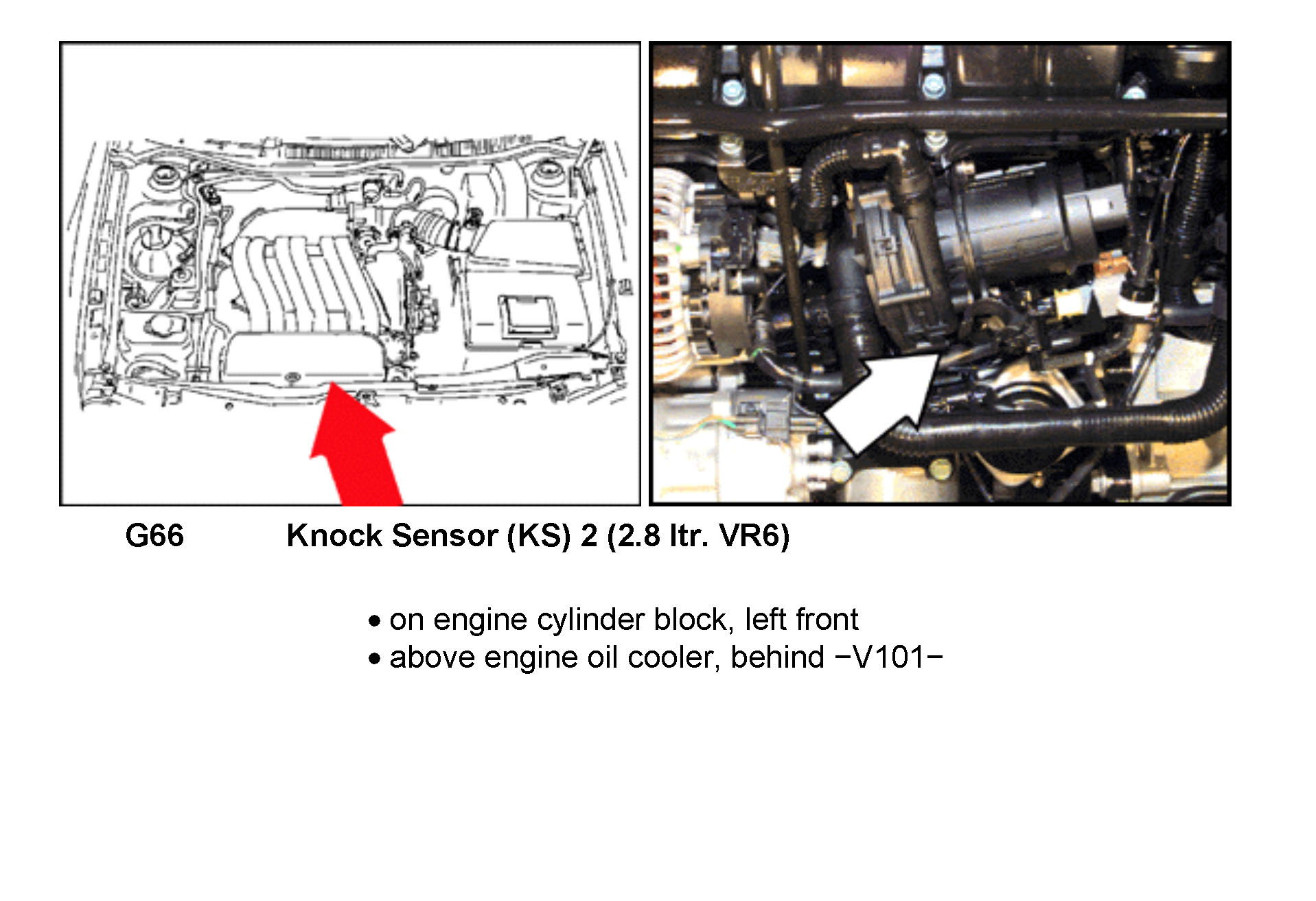 G66 Knock Sensor (KS) 2 (2.8 ltr. VR6)

• on engine cylinder block, left front
• above engine oil cooler, behind −V101−