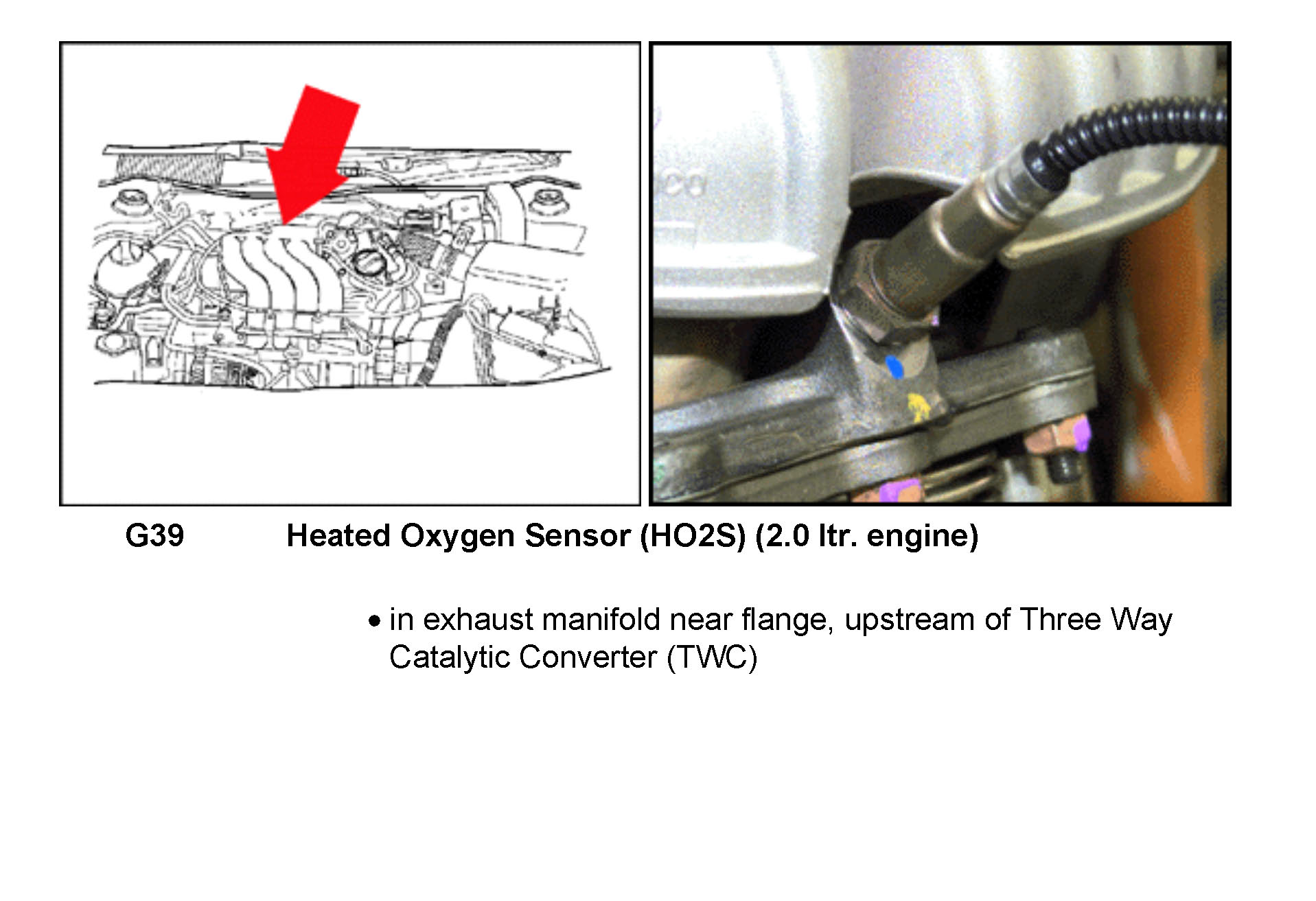 G39 Heated Oxygen Sensor (HO2S) (2.0 ltr. engine)

• in exhaust manifold near flange, upstream of Three Way Catalytic Converter (TWC)