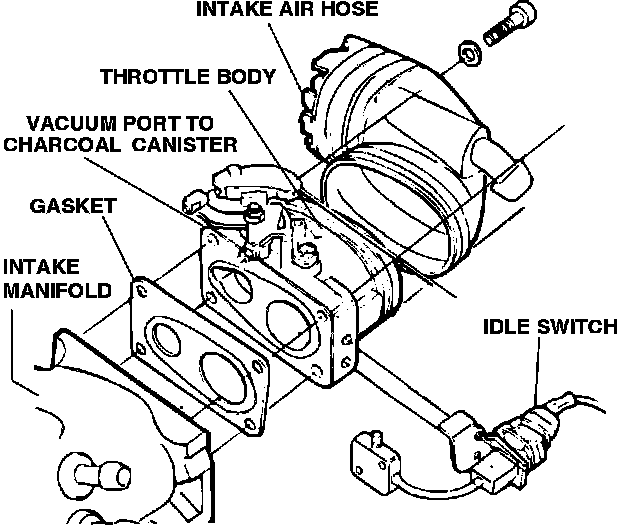 INTAKE AIR HOSE

THROTTLE BODY

VACUUM PORT TO CHARCOAL CANISTER

GASKET

INTAKE MANIFOLD

IDLE SWITCH