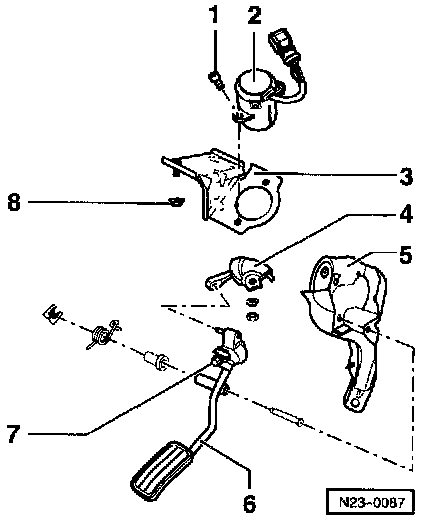 1
2
3
8
4
5
7
6
N23-0087