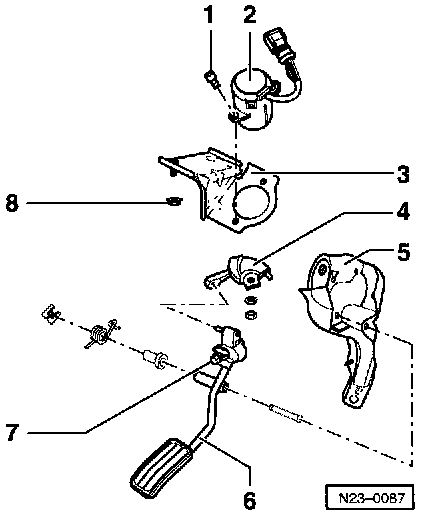 1
2
3
8
4
5
7
6
N23–0087