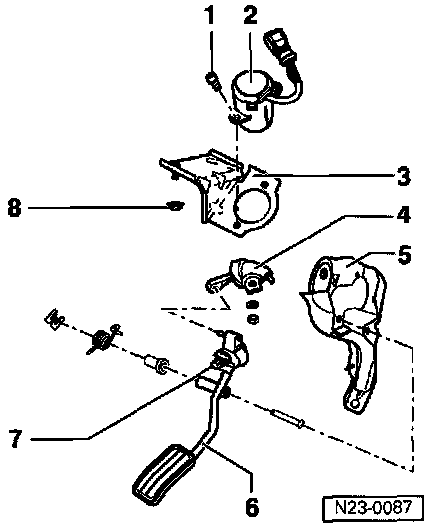 1
2
3
8
4
5
7
6
N23-0087