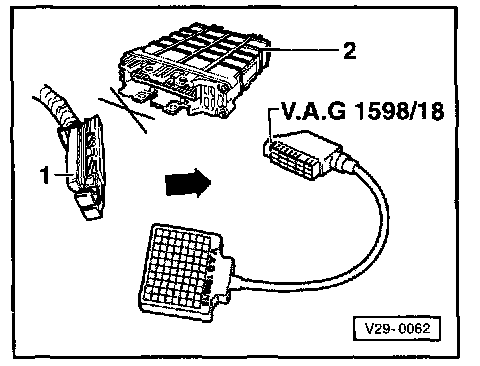 2

V.A.G 1598/18

1

V29-0062