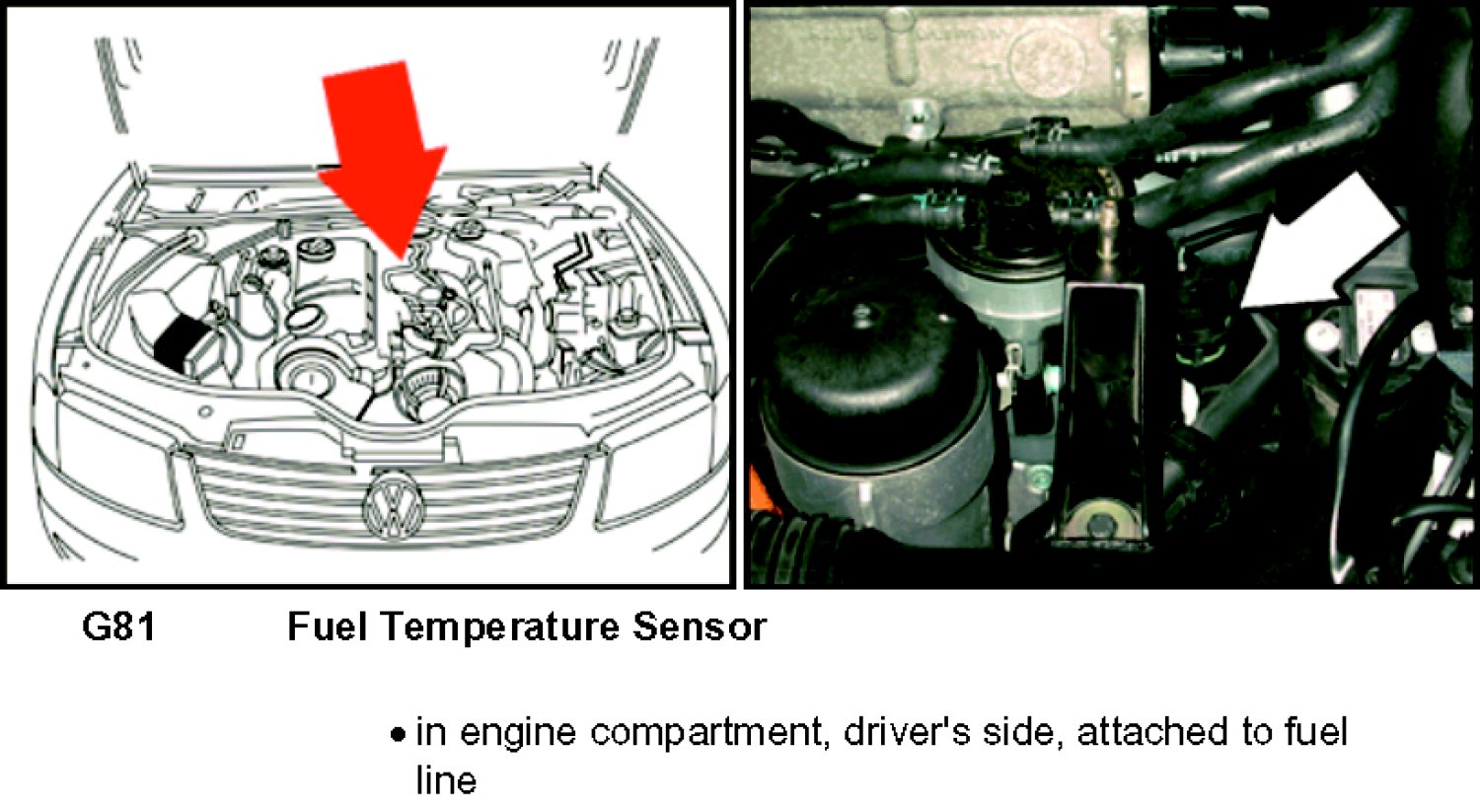 G81 Fuel Temperature Sensor

• in engine compartment, driver's side, attached to fuel line