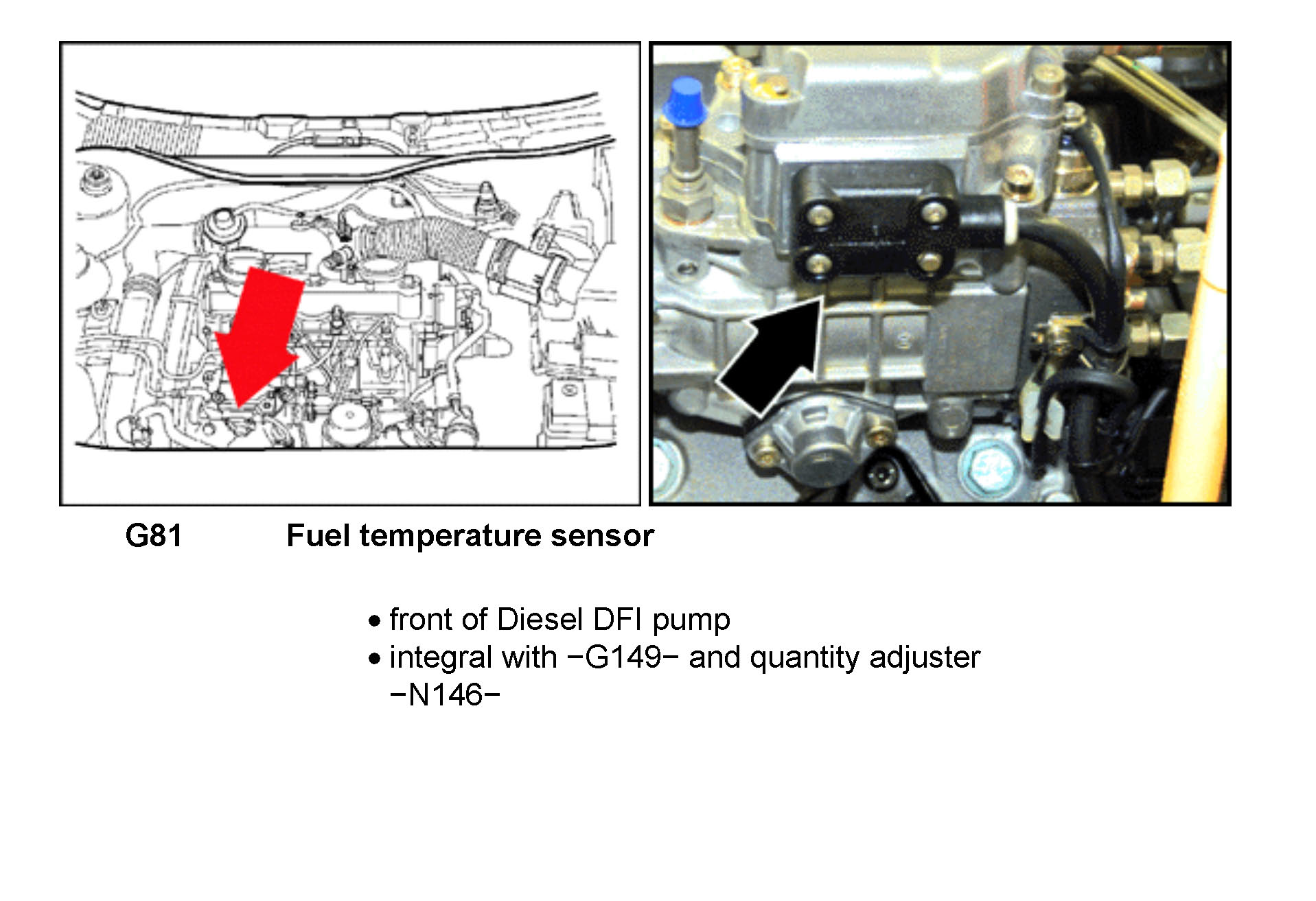 G81 Fuel temperature sensor

• front of Diesel DFI pump
• integral with −G149− and quantity adjuster −N146−